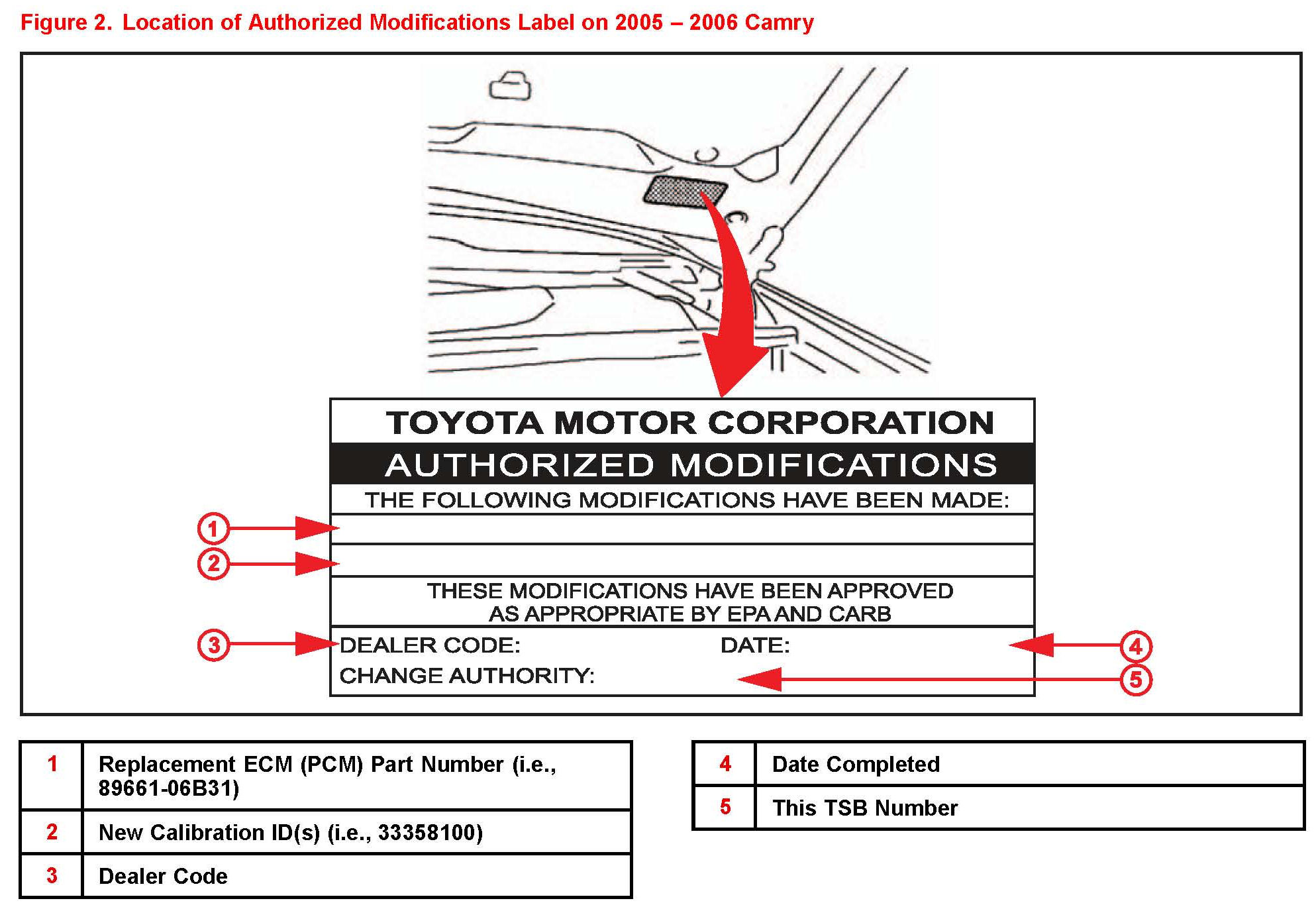 Figure 2. Location of Authorized Modifications Label on 2005 – 2006 Camry

TOYOTA MOTOR CORPORATION
AUTHORIZED MODIFICATIONS
THE FOLLOWING MODIFICATIONS HAVE BEEN MADE:

1

2

THESE MODIFICATIONS HAVE BEEN APPROVED AS APPROPRIATE BY EPA AND CARB

3

DEALER CODE: DATE:

4

CHANGE AUTHORITY:

5

| 1 | Replacement ECM (PCM) Part Number (i.e., 89661-06B31) |
|---|---|
| 2 | New Calibration ID(s) (i.e., 33358100) |
| 3 | Dealer Code |

| 4 | Date Completed |
|---|---|
| 5 | This TSB Number |