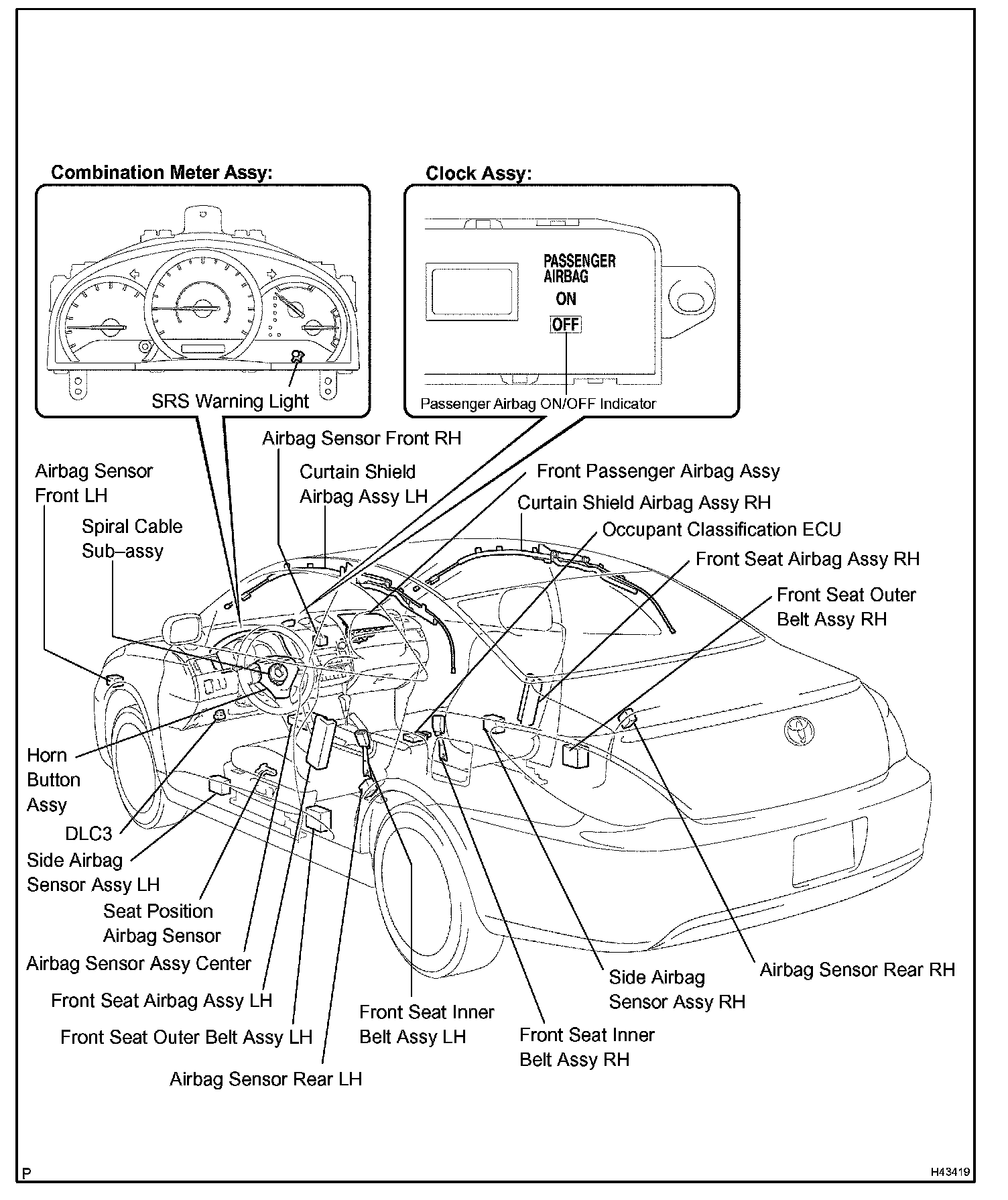 Combination Meter Assy:

SRS Warning Light

Clock Assy:

PASSENGER AIRBAG
ON
OFF

Passenger Airbag ON/OFF Indicator

Airbag Sensor Front RH

Airbag Sensor Front LH

Curtain Shield Airbag Assy LH

Front Passenger Airbag Assy

Curtain Shield Airbag Assy RH

Spiral Cable Sub–assy

Occupant Classification ECU

Front Seat Airbag Assy RH

Front Seat Outer Belt Assy RH

Horn Button Assy

DLC3

Side Airbag Sensor Assy LH

Seat Position Airbag Sensor

Airbag Sensor Assy Center

Front Seat Airbag Assy LH

Front Seat Outer Belt Assy LH

Airbag Sensor Rear LH

Front Seat Inner Belt Assy LH

Front Seat Inner Belt Assy RH

Side Airbag Sensor Assy RH

Airbag Sensor Rear RH

P

H43419