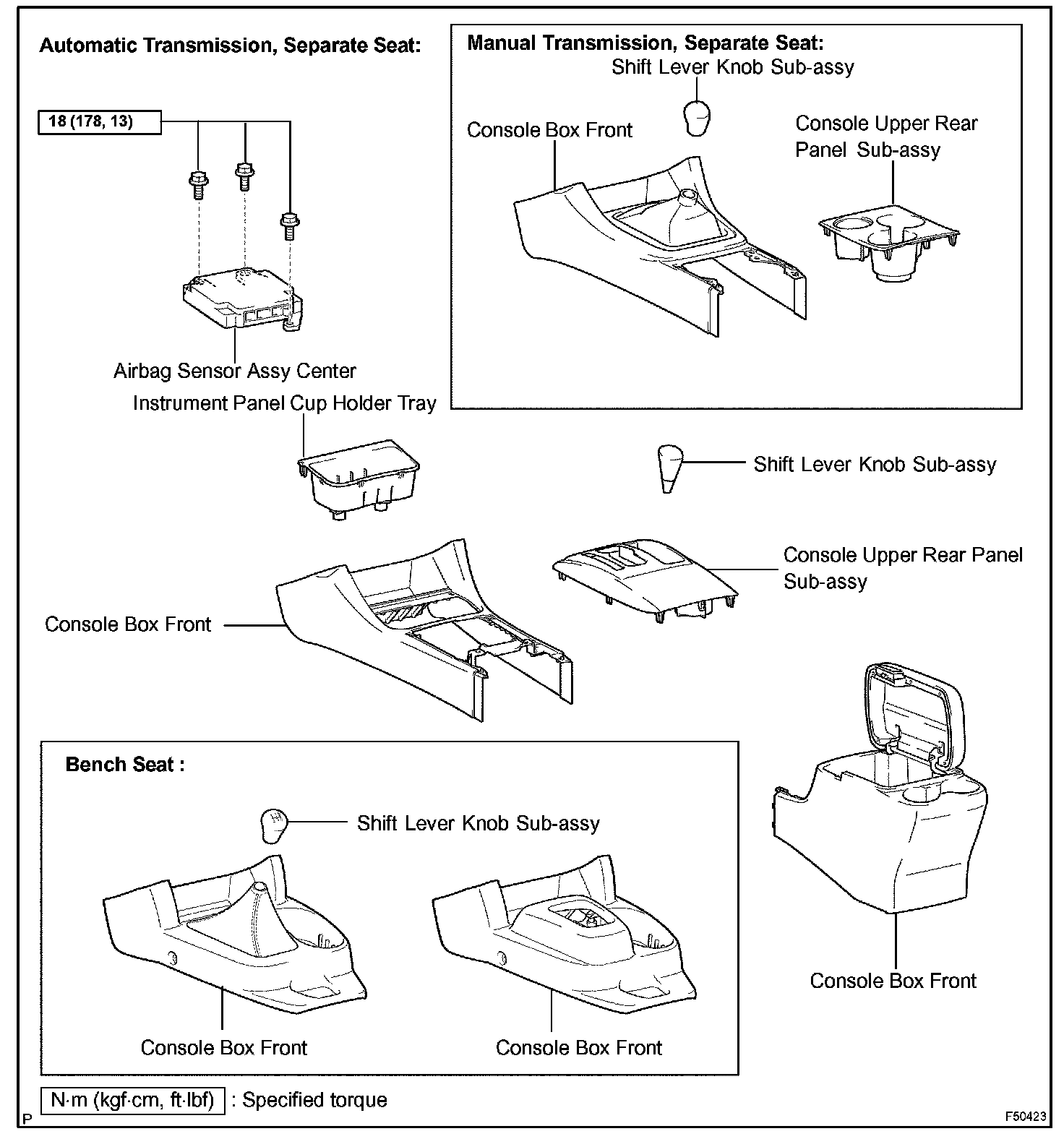 Automatic Transmission, Separate Seat:

18 (178, 13)

Airbag Sensor Assy Center

Instrument Panel Cup Holder Tray

Manual Transmission, Separate Seat:

Shift Lever Knob Sub-assy

Console Box Front

Console Upper Rear Panel Sub-assy

Shift Lever Knob Sub-assy

Console Upper Rear Panel Sub-assy

Console Box Front

Bench Seat :

Shift Lever Knob Sub-assy

Console Box Front

Console Box Front

Console Box Front

N·m (kgf·cm, ft·lbf) : Specified torque

P

F50423