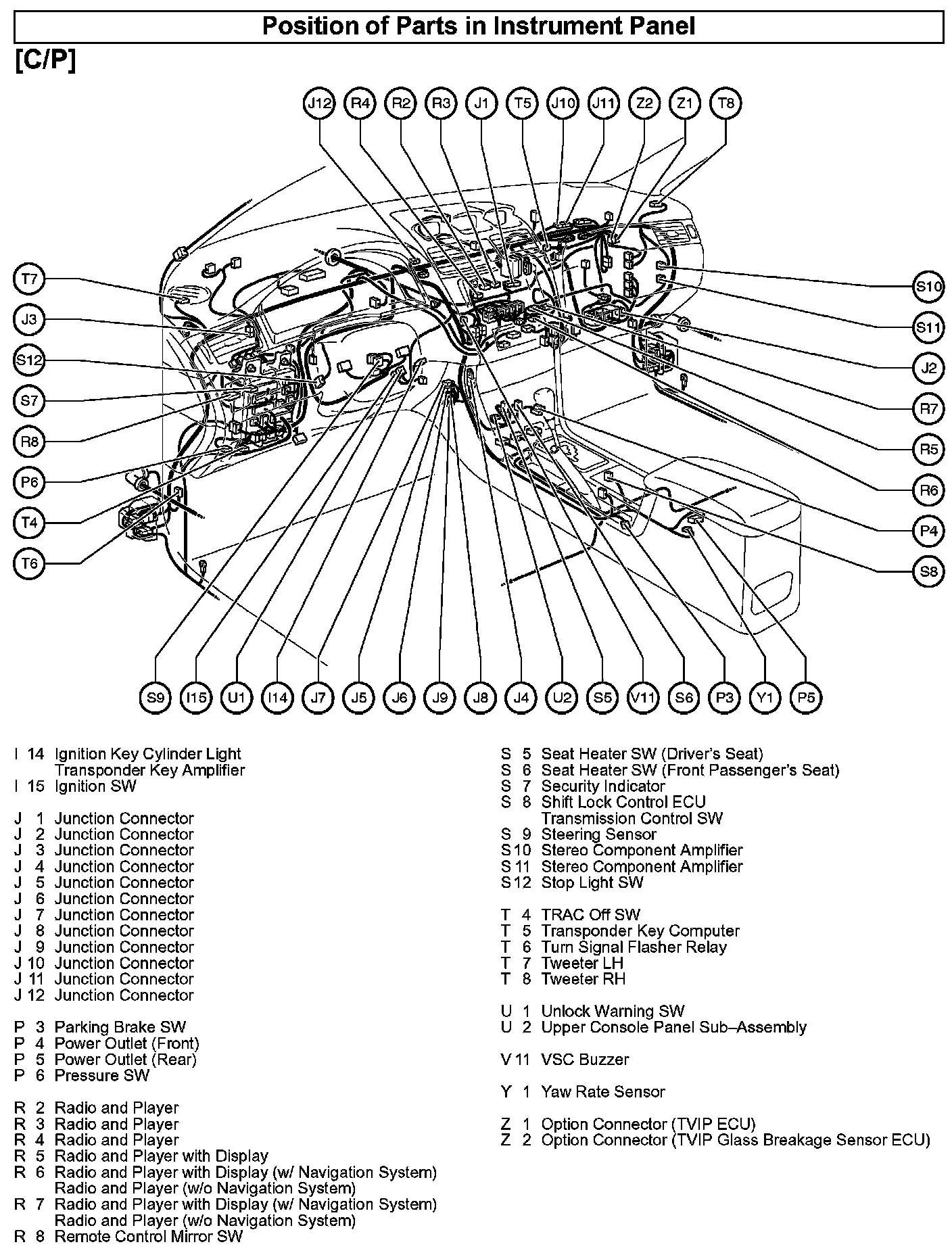 Position of Parts in Instrument Panel

[C/P]

J12 R4 R2 R3 J1 T5 J10 J11 Z2 Z1 T8

T7
J3
S12
S7
R8
P6
T4
T6

S10
S11
J2
R7
R5
R6
P4
S8

S9 I15 U1 I14 J7 J5 J6 J9 J8 J4 U2 S5 V11 S6 P3 Y1 P5

I 14 Ignition Key Cylinder Light
Transponder Key Amplifier
I 15 Ignition SW

J 1 Junction Connector
J 2 Junction Connector
J 3 Junction Connector
J 4 Junction Connector
J 5 Junction Connector
J 6 Junction Connector
J 7 Junction Connector
J 8 Junction Connector
J 9 Junction Connector
J 10 Junction Connector
J 11 Junction Connector
J 12 Junction Connector

P 3 Parking Brake SW
P 4 Power Outlet (Front)
P 5 Power Outlet (Rear)
P 6 Pressure SW

R 2 Radio and Player
R 3 Radio and Player
R 4 Radio and Player
R 5 Radio and Player with Display
R 6 Radio and Player with Display (w/ Navigation System)
Radio and Player (w/o Navigation System)
R 7 Radio and Player with Display (w/ Navigation System)
Radio and Player (w/o Navigation System)
R 8 Remote Control Mirror SW

S 5 Seat Heater SW (Driver's Seat)
S 6 Seat Heater SW (Front Passenger's Seat)
S 7 Security Indicator
S 8 Shift Lock Control ECU
Transmission Control SW
S 9 Steering Sensor
S 10 Stereo Component Amplifier
S 11 Stereo Component Amplifier
S 12 Stop Light SW

T 4 TRAC Off SW
T 5 Transponder Key Computer
T 6 Turn Signal Flasher Relay
T 7 Tweeter LH
T 8 Tweeter RH

U 1 Unlock Warning SW
U 2 Upper Console Panel Sub–Assembly

V 11 VSC Buzzer

Y 1 Yaw Rate Sensor

Z 1 Option Connector (TVIP ECU)
Z 2 Option Connector (TVIP Glass Breakage Sensor ECU)