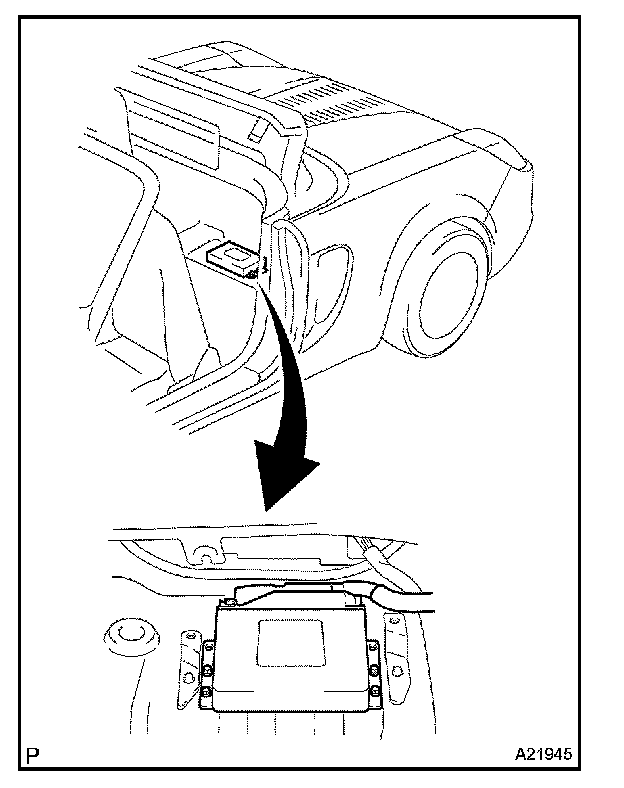 P

A21945