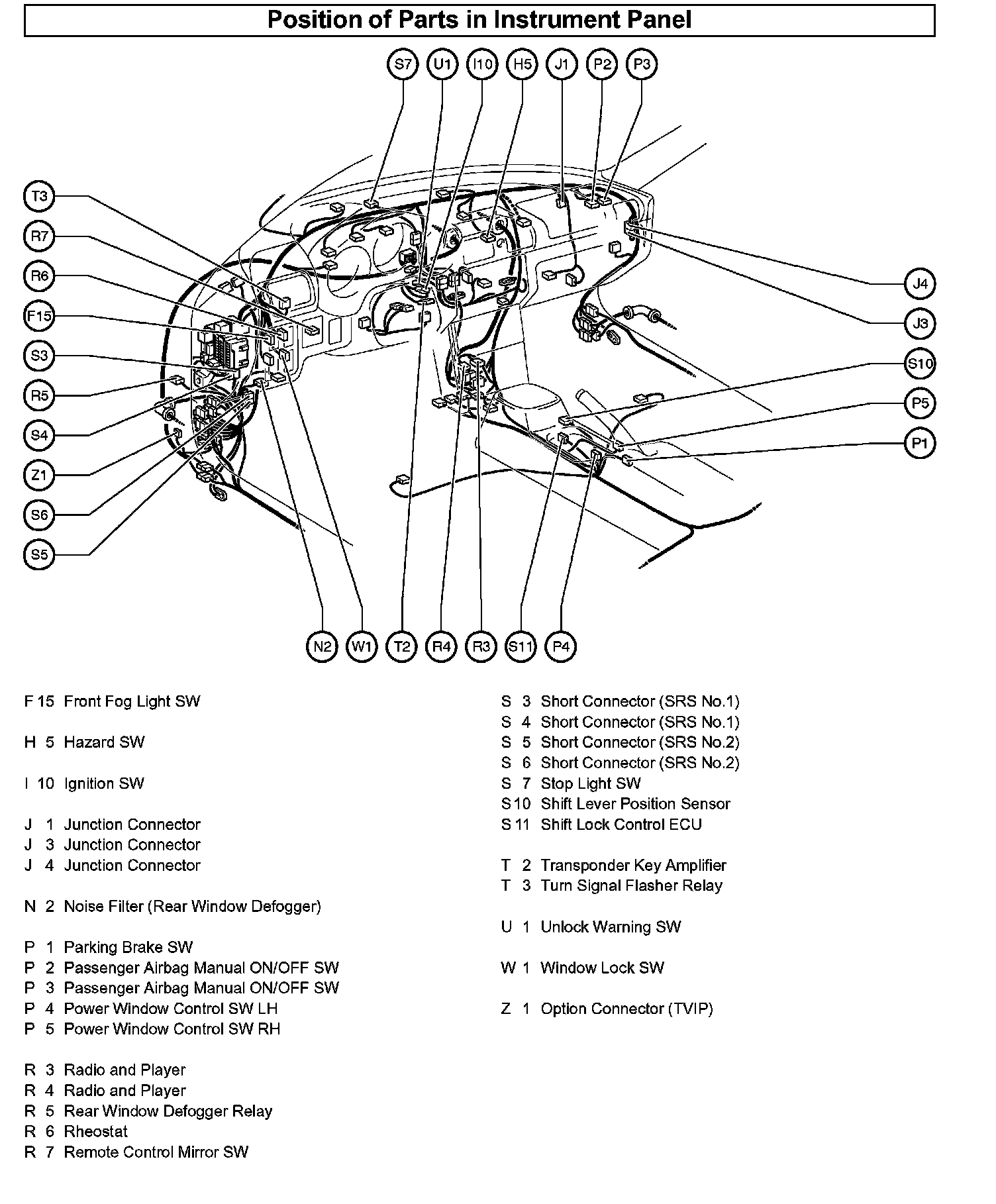 Position of Parts in Instrument Panel

S7 U1 I10 H5 J1 P2 P3

T3
R7
R6
F15
S3
R5
S4
Z1
S6
S5

J4
J3
S10
P5
P1

N2 W1 T2 R4 R3 S11 P4

F 15 Front Fog Light SW

H 5 Hazard SW

I 10 Ignition SW

J 1 Junction Connector
J 3 Junction Connector
J 4 Junction Connector

N 2 Noise Filter (Rear Window Defogger)

P 1 Parking Brake SW
P 2 Passenger Airbag Manual ON/OFF SW
P 3 Passenger Airbag Manual ON/OFF SW
P 4 Power Window Control SW LH
P 5 Power Window Control SW RH

R 3 Radio and Player
R 4 Radio and Player
R 5 Rear Window Defogger Relay
R 6 Rheostat
R 7 Remote Control Mirror SW

S 3 Short Connector (SRS No.1)
S 4 Short Connector (SRS No.1)
S 5 Short Connector (SRS No.2)
S 6 Short Connector (SRS No.2)
S 7 Stop Light SW
S 10 Shift Lever Position Sensor
S 11 Shift Lock Control ECU

T 2 Transponder Key Amplifier
T 3 Turn Signal Flasher Relay

U 1 Unlock Warning SW

W 1 Window Lock SW

Z 1 Option Connector (TVIP)