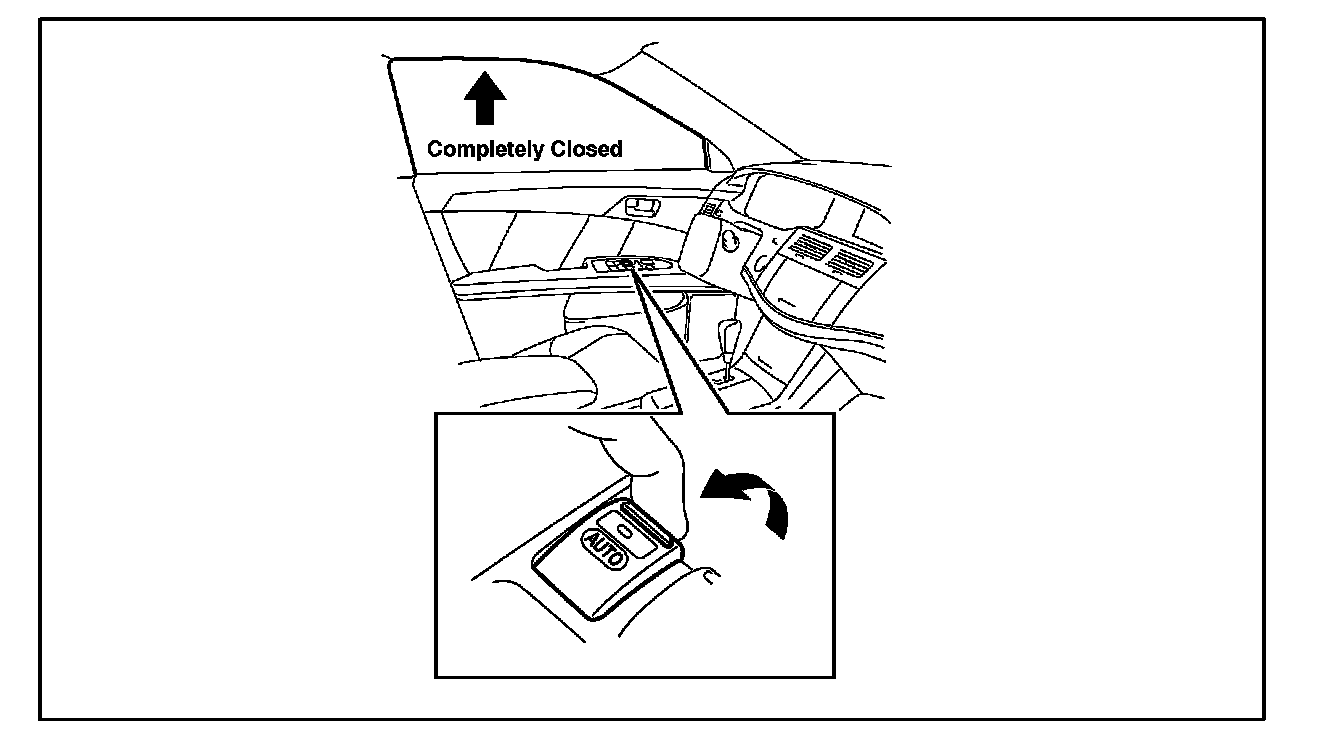 Completely Closed

AUTO