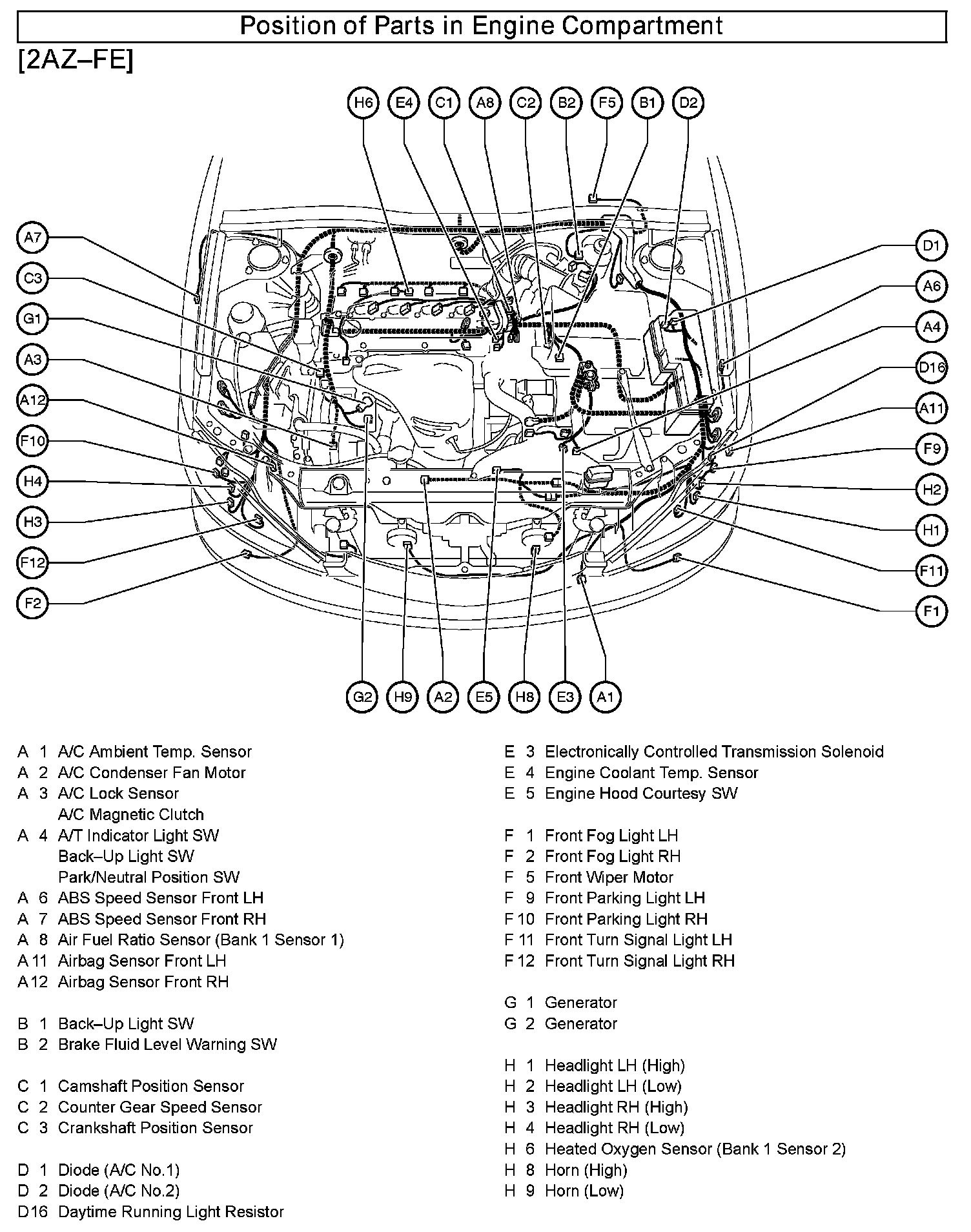 Position of Parts in Engine Compartment

[2AZ–FE]

H6 E4 C1 A8 C2 B2 F5 B1 D2

A7
C3
G1
A3
A12
F10
H4
H3
F12
F2

D1
A6
A4
D16
A11
F9
H2
H1
F11
F1

G2 H9 A2 E5 H8 E3 A1

A 1 A/C Ambient Temp. Sensor
A 2 A/C Condenser Fan Motor
A 3 A/C Lock Sensor
A/C Magnetic Clutch
A 4 A/T Indicator Light SW
Back–Up Light SW
Park/Neutral Position SW
A 6 ABS Speed Sensor Front LH
A 7 ABS Speed Sensor Front RH
A 8 Air Fuel Ratio Sensor (Bank 1 Sensor 1)
A 11 Airbag Sensor Front LH
A 12 Airbag Sensor Front RH

B 1 Back–Up Light SW
B 2 Brake Fluid Level Warning SW

C 1 Camshaft Position Sensor
C 2 Counter Gear Speed Sensor
C 3 Crankshaft Position Sensor

D 1 Diode (A/C No.1)
D 2 Diode (A/C No.2)
D16 Daytime Running Light Resistor

E 3 Electronically Controlled Transmission Solenoid
E 4 Engine Coolant Temp. Sensor
E 5 Engine Hood Courtesy SW

F 1 Front Fog Light LH
F 2 Front Fog Light RH
F 5 Front Wiper Motor
F 9 Front Parking Light LH
F 10 Front Parking Light RH
F 11 Front Turn Signal Light LH
F 12 Front Turn Signal Light RH

G 1 Generator
G 2 Generator

H 1 Headlight LH (High)
H 2 Headlight LH (Low)
H 3 Headlight RH (High)
H 4 Headlight RH (Low)
H 6 Heated Oxygen Sensor (Bank 1 Sensor 2)
H 8 Horn (High)
H 9 Horn (Low)