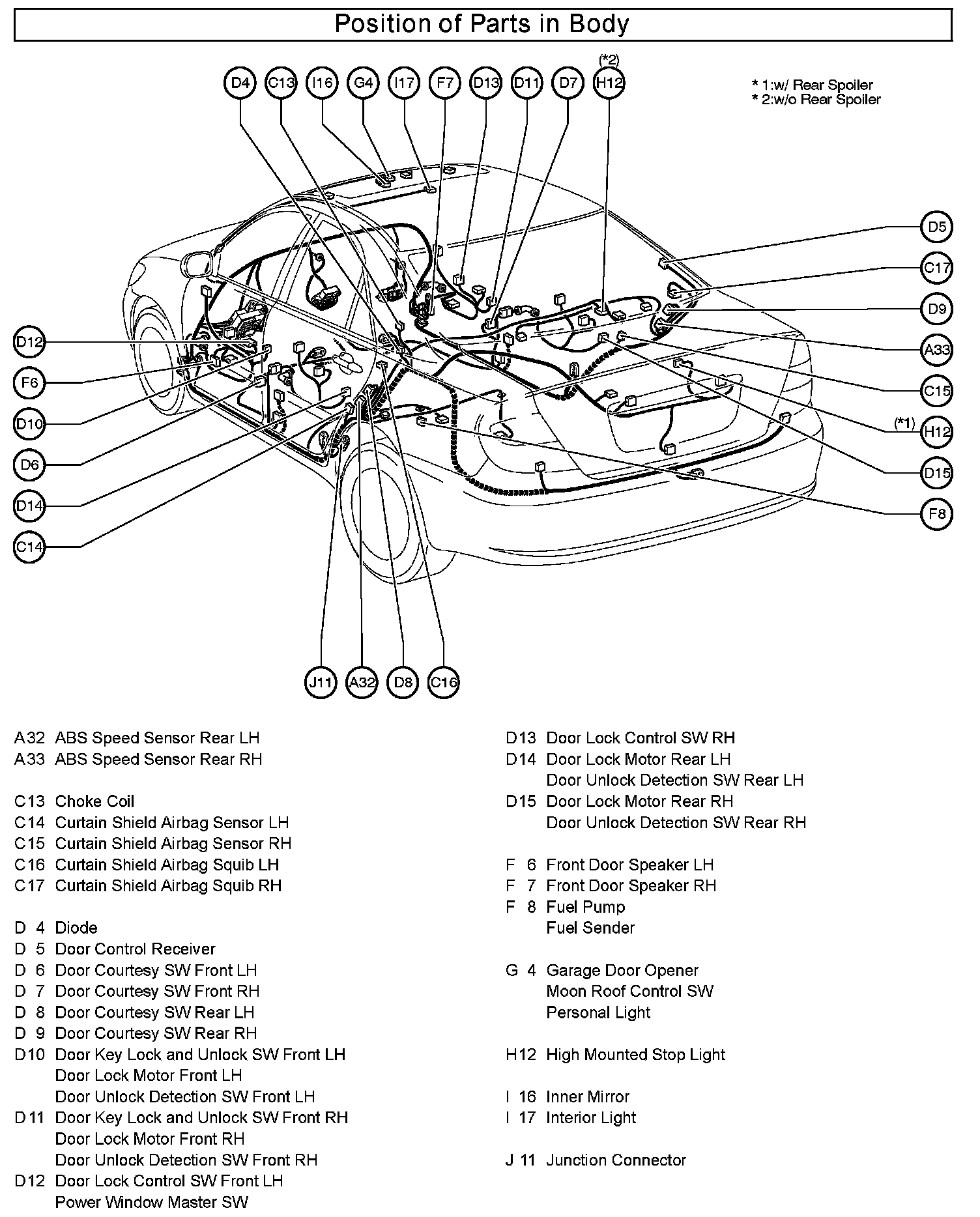 Position of Parts in Body

(*2)
D4 C13 I16 G4 I17 F7 D13 D11 D7 H12

* 1:w/ Rear Spoiler
* 2:w/o Rear Spoiler

D5
C17
D9
A33
C15
(*1) H12
D15
F8

D12
F6
D10
D6
D14
C14

J11 A32 D8 C16

A32 ABS Speed Sensor Rear LH
A33 ABS Speed Sensor Rear RH

C13 Choke Coil
C14 Curtain Shield Airbag Sensor LH
C15 Curtain Shield Airbag Sensor RH
C16 Curtain Shield Airbag Squib LH
C17 Curtain Shield Airbag Squib RH

D 4 Diode
D 5 Door Control Receiver
D 6 Door Courtesy SW Front LH
D 7 Door Courtesy SW Front RH
D 8 Door Courtesy SW Rear LH
D 9 Door Courtesy SW Rear RH
D10 Door Key Lock and Unlock SW Front LH
Door Lock Motor Front LH
Door Unlock Detection SW Front LH
D11 Door Key Lock and Unlock SW Front RH
Door Lock Motor Front RH
Door Unlock Detection SW Front RH
D12 Door Lock Control SW Front LH
Power Window Master SW

D13 Door Lock Control SW RH
D14 Door Lock Motor Rear LH
Door Unlock Detection SW Rear LH
D15 Door Lock Motor Rear RH
Door Unlock Detection SW Rear RH

F 6 Front Door Speaker LH
F 7 Front Door Speaker RH
F 8 Fuel Pump
Fuel Sender

G 4 Garage Door Opener
Moon Roof Control SW
Personal Light

H12 High Mounted Stop Light

I 16 Inner Mirror
I 17 Interior Light

J 11 Junction Connector