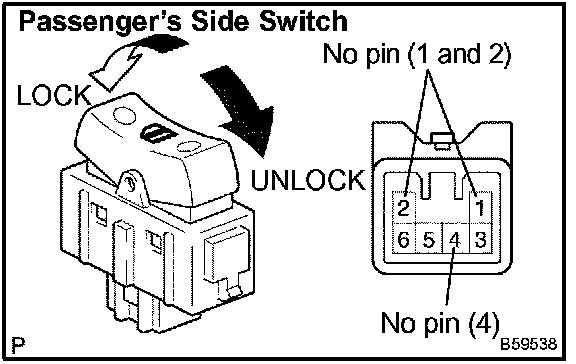 Passenger's Side Switch

No pin (1 and 2)

LOCK

UNLOCK

2 1
6 5 4 3

No pin (4)

P

B59538