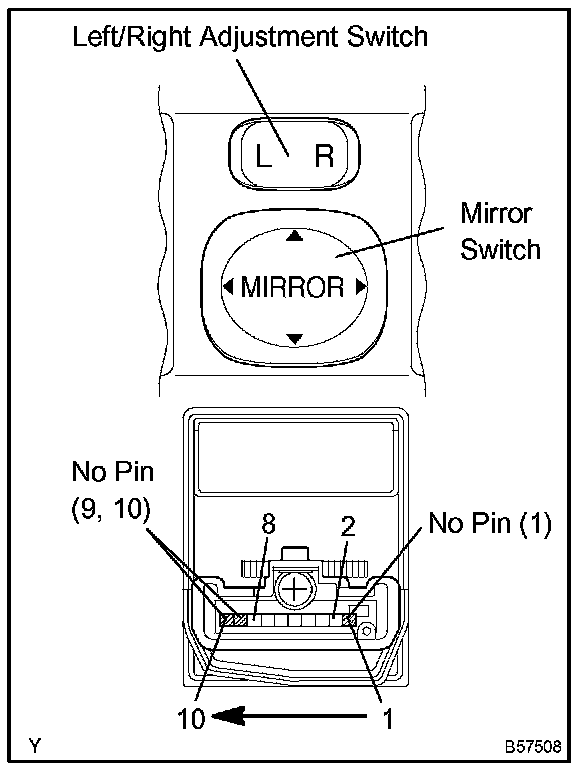 Left/Right Adjustment Switch

L R

Mirror Switch

MIRROR

No Pin (9, 10)

8

2

No Pin (1)

10

1

Y

B57508