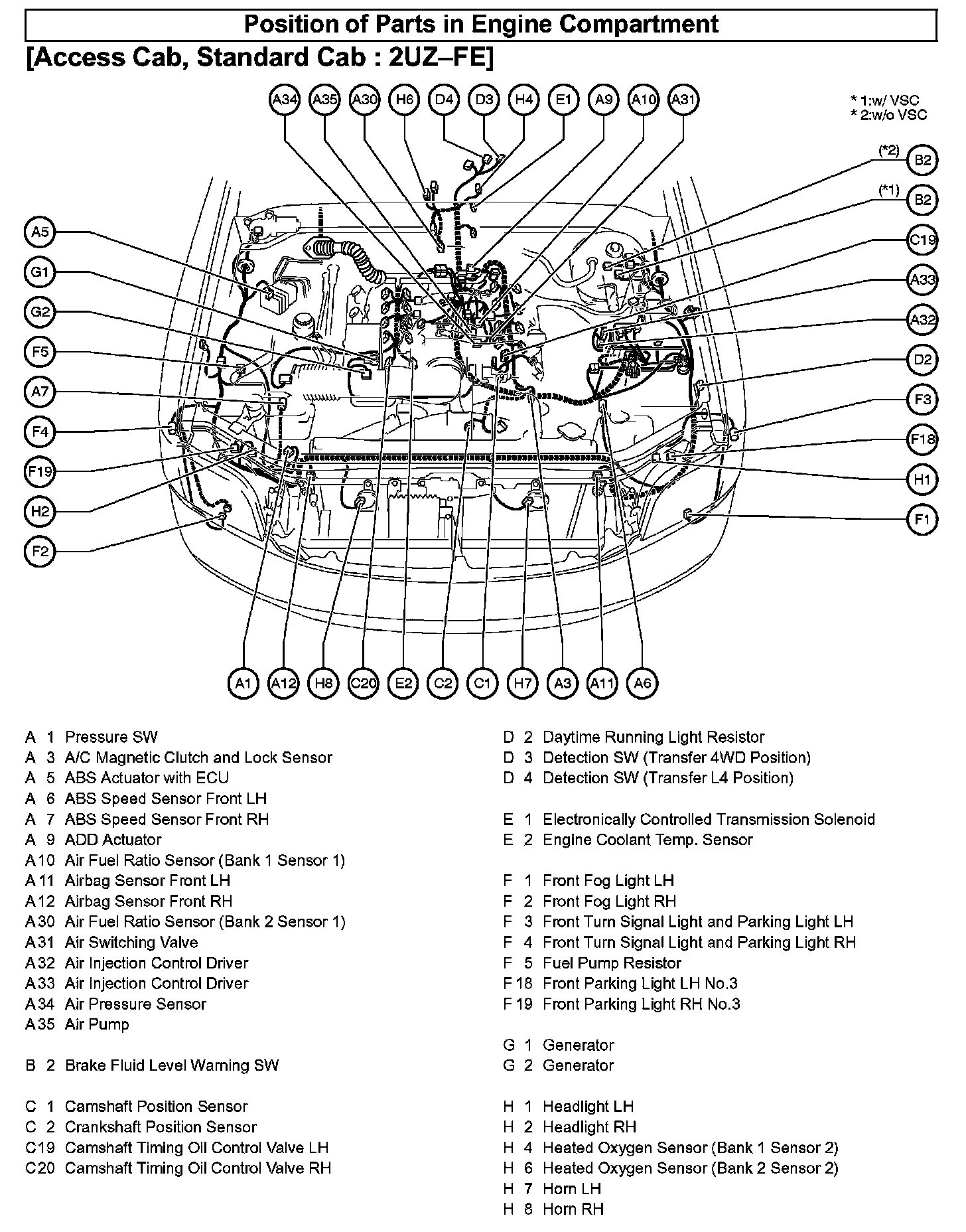 Position of Parts in Engine Compartment

[Access Cab, Standard Cab : 2UZ–FE]

A34 A35 A30 H6 D4 D3 H4 E1 A9 A10 A31

* 1:w/ VSC
* 2:w/o VSC

(*2) B2
(*1) B2
C19
A33
A32
D2
F3
F18
H1
F1

A5
G1
G2
F5
A7
F4
F19
H2
F2

A1 A12 H8 C20 E2 C2 C1 H7 A3 A11 A6

A 1 Pressure SW
A 3 A/C Magnetic Clutch and Lock Sensor
A 5 ABS Actuator with ECU
A 6 ABS Speed Sensor Front LH
A 7 ABS Speed Sensor Front RH
A 9 ADD Actuator
A10 Air Fuel Ratio Sensor (Bank 1 Sensor 1)
A11 Airbag Sensor Front LH
A12 Airbag Sensor Front RH
A30 Air Fuel Ratio Sensor (Bank 2 Sensor 1)
A31 Air Switching Valve
A32 Air Injection Control Driver
A33 Air Injection Control Driver
A34 Air Pressure Sensor
A35 Air Pump

B 2 Brake Fluid Level Warning SW

C 1 Camshaft Position Sensor
C 2 Crankshaft Position Sensor
C19 Camshaft Timing Oil Control Valve LH
C20 Camshaft Timing Oil Control Valve RH

D 2 Daytime Running Light Resistor
D 3 Detection SW (Transfer 4WD Position)
D 4 Detection SW (Transfer L4 Position)

E 1 Electronically Controlled Transmission Solenoid
E 2 Engine Coolant Temp. Sensor

F 1 Front Fog Light LH
F 2 Front Fog Light RH
F 3 Front Turn Signal Light and Parking Light LH
F 4 Front Turn Signal Light and Parking Light RH
F 5 Fuel Pump Resistor
F18 Front Parking Light LH No.3
F19 Front Parking Light RH No.3

G 1 Generator
G 2 Generator

H 1 Headlight LH
H 2 Headlight RH
H 4 Heated Oxygen Sensor (Bank 1 Sensor 2)
H 6 Heated Oxygen Sensor (Bank 2 Sensor 2)
H 7 Horn LH
H 8 Horn RH