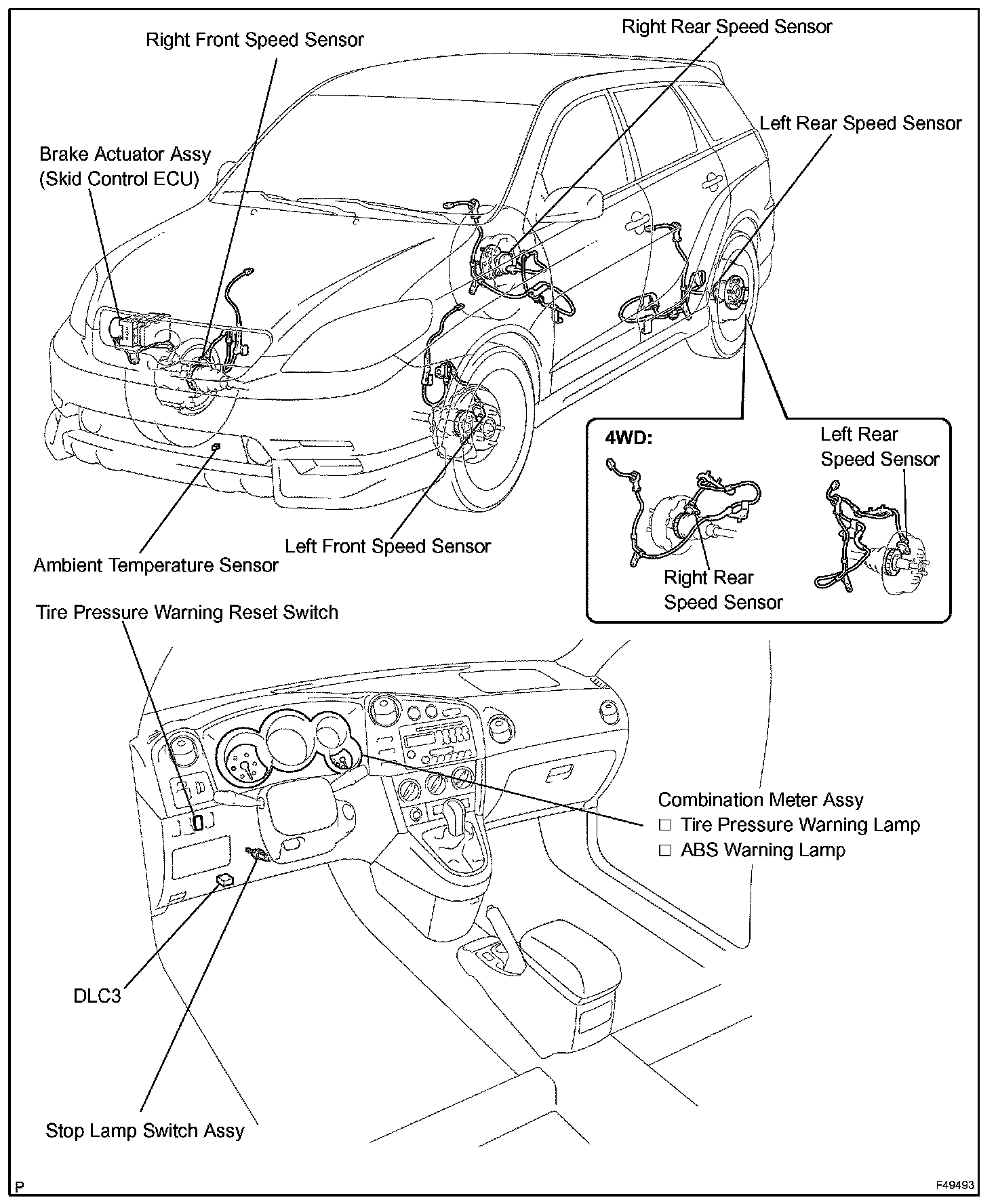 Right Front Speed Sensor

Right Rear Speed Sensor

Left Rear Speed Sensor

Brake Actuator Assy
(Skid Control ECU)

4WD:

Left Rear
Speed Sensor

Right Rear
Speed Sensor

Left Front Speed Sensor

Ambient Temperature Sensor

Tire Pressure Warning Reset Switch

Combination Meter Assy
□ Tire Pressure Warning Lamp
□ ABS Warning Lamp

DLC3

Stop Lamp Switch Assy

P

F49493