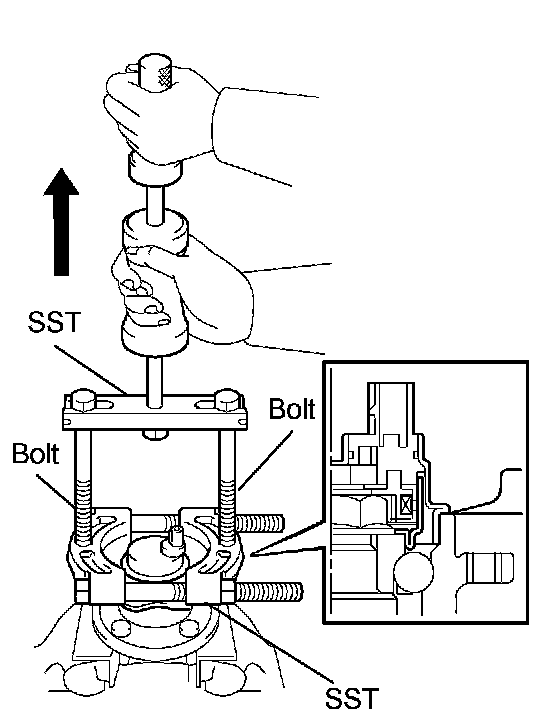 SST

Bolt

Bolt

SST