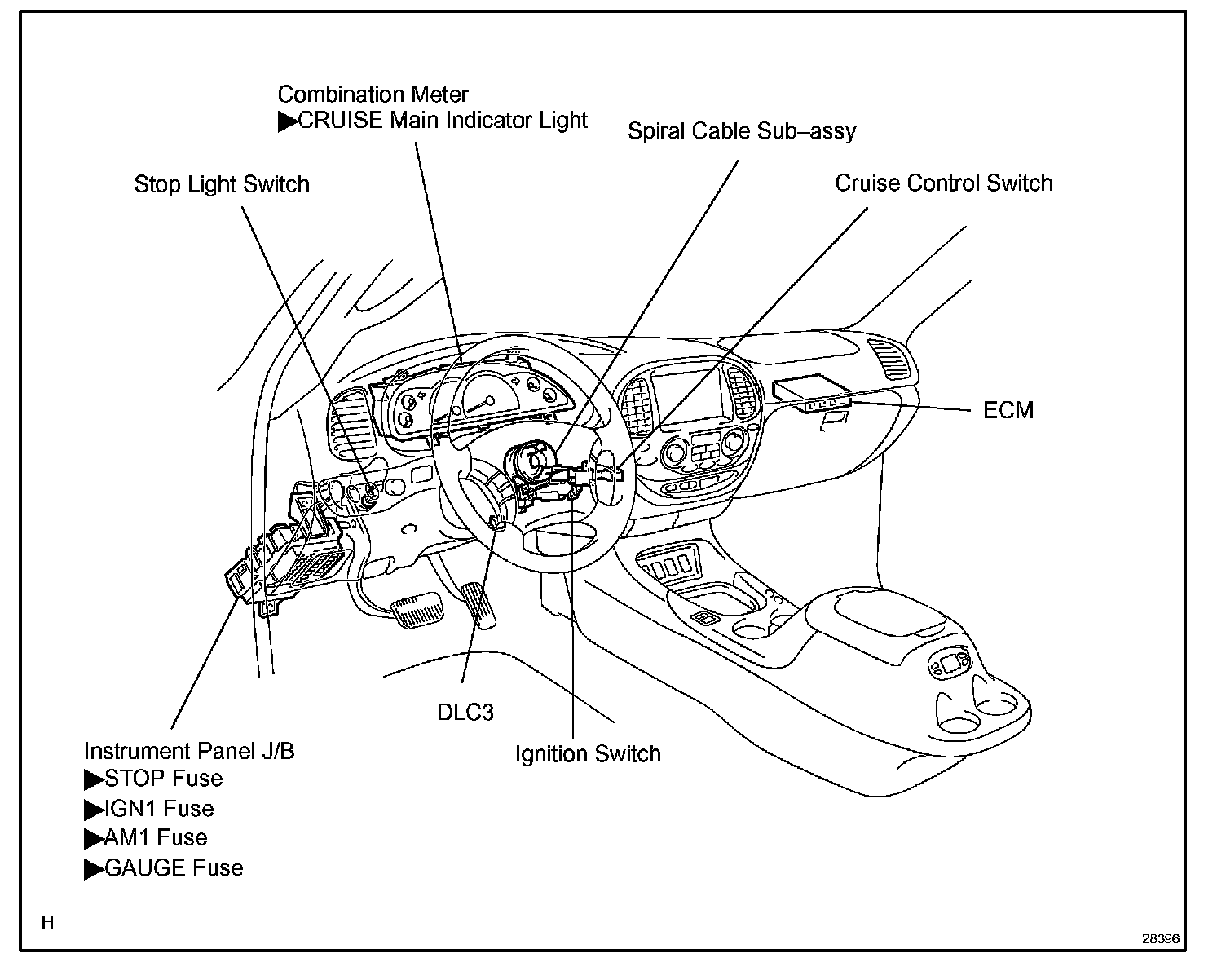 Combination Meter
▶CRUISE Main Indicator Light

Spiral Cable Sub–assy

Stop Light Switch

Cruise Control Switch

ECM

DLC3

Ignition Switch

Instrument Panel J/B
▶STOP Fuse
▶IGN1 Fuse
▶AM1 Fuse
▶GAUGE Fuse

H

I28396