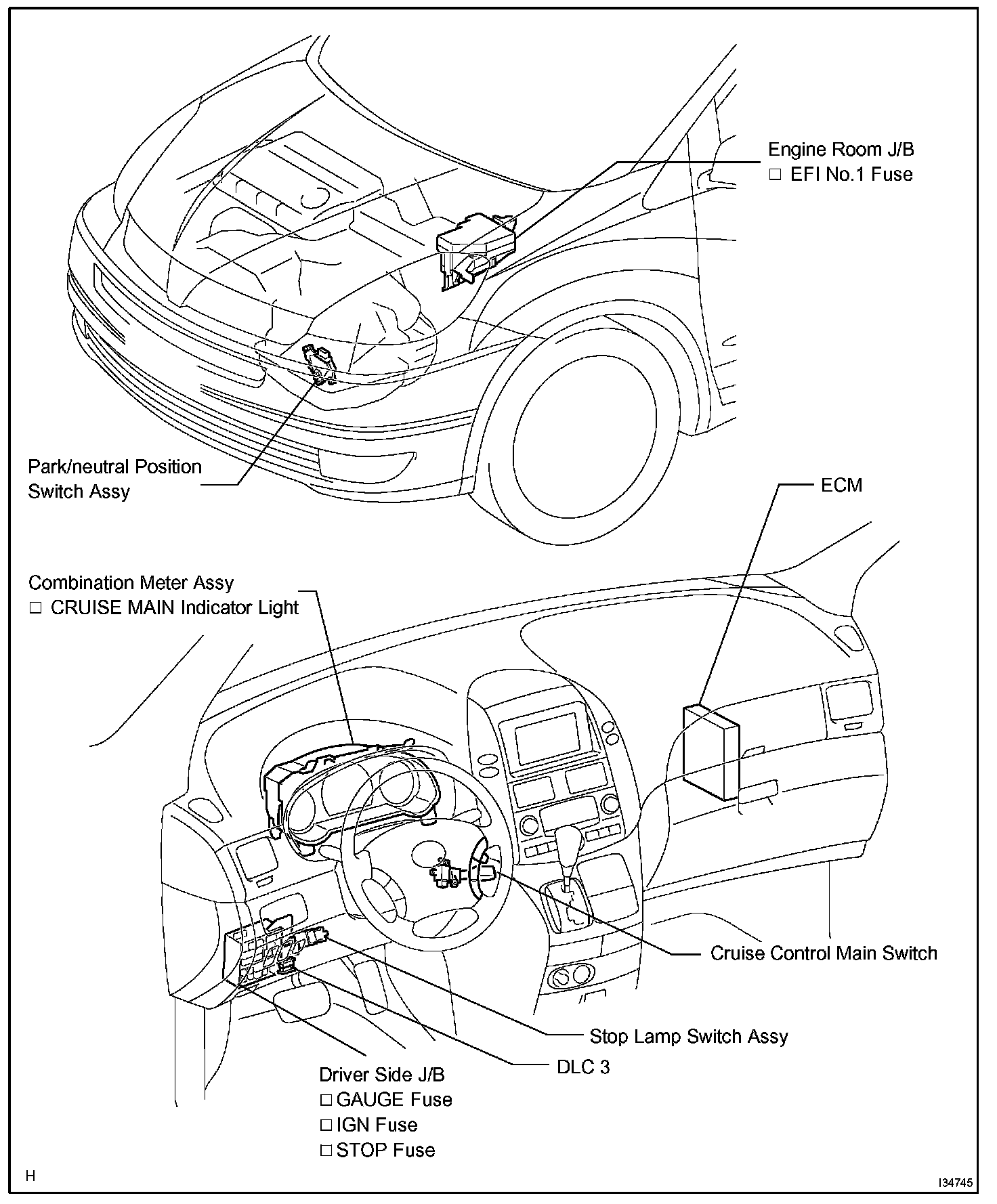 Engine Room J/B
□ EFI No.1 Fuse

Park/neutral Position
Switch Assy

ECM

Combination Meter Assy
□ CRUISE MAIN Indicator Light

Cruise Control Main Switch

Stop Lamp Switch Assy

DLC 3

Driver Side J/B
□ GAUGE Fuse
□ IGN Fuse
□ STOP Fuse

H

I34745