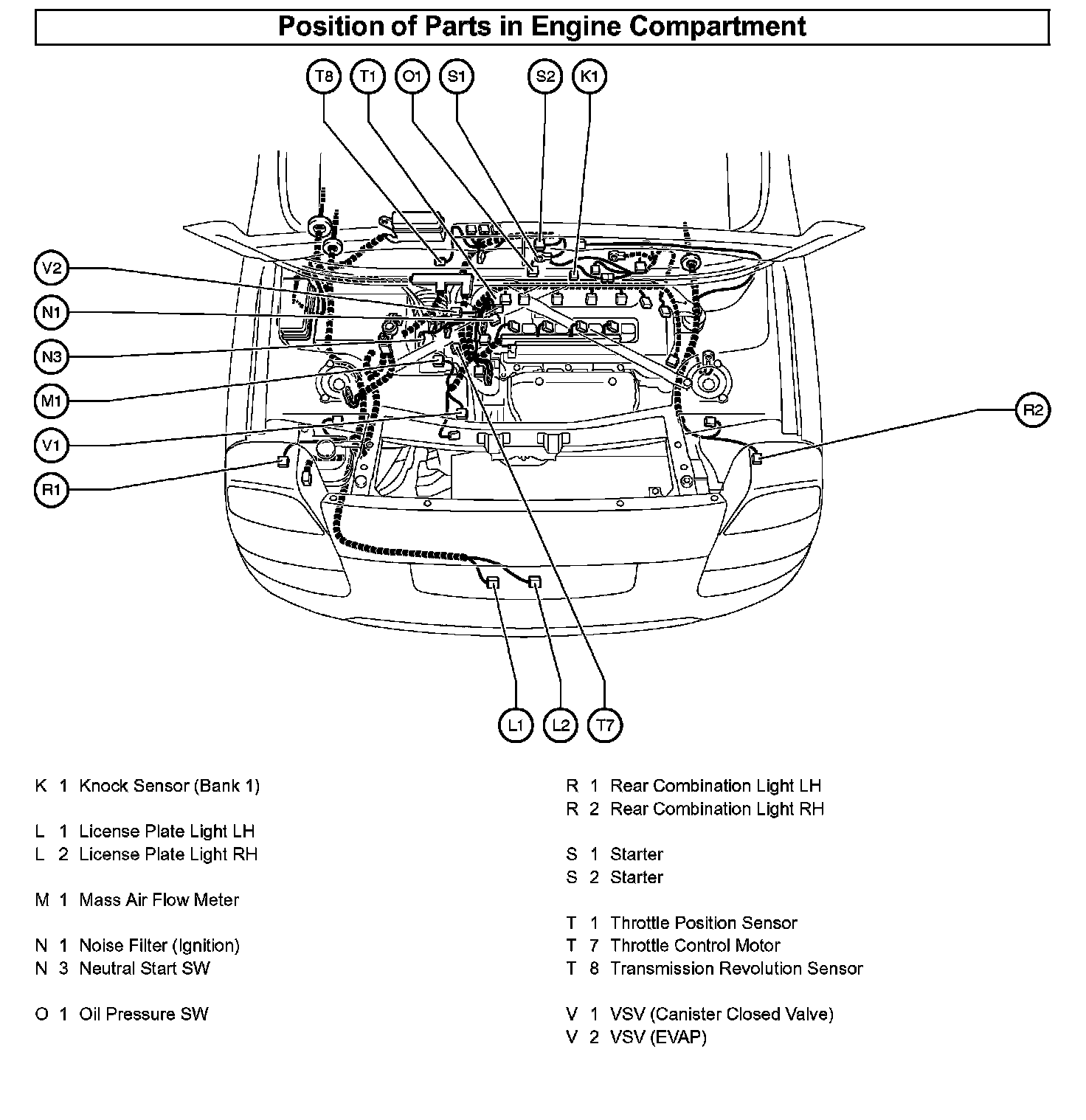 Position of Parts in Engine Compartment

T8 T1 O1 S1 S2 K1

V2
N1
N3
M1
V1
R1

R2

L1 L2 T7

K 1 Knock Sensor (Bank 1)

L 1 License Plate Light LH
L 2 License Plate Light RH

M 1 Mass Air Flow Meter

N 1 Noise Filter (Ignition)
N 3 Neutral Start SW

O 1 Oil Pressure SW

R 1 Rear Combination Light LH
R 2 Rear Combination Light RH

S 1 Starter
S 2 Starter

T 1 Throttle Position Sensor
T 7 Throttle Control Motor
T 8 Transmission Revolution Sensor

V 1 VSV (Canister Closed Valve)
V 2 VSV (EVAP)