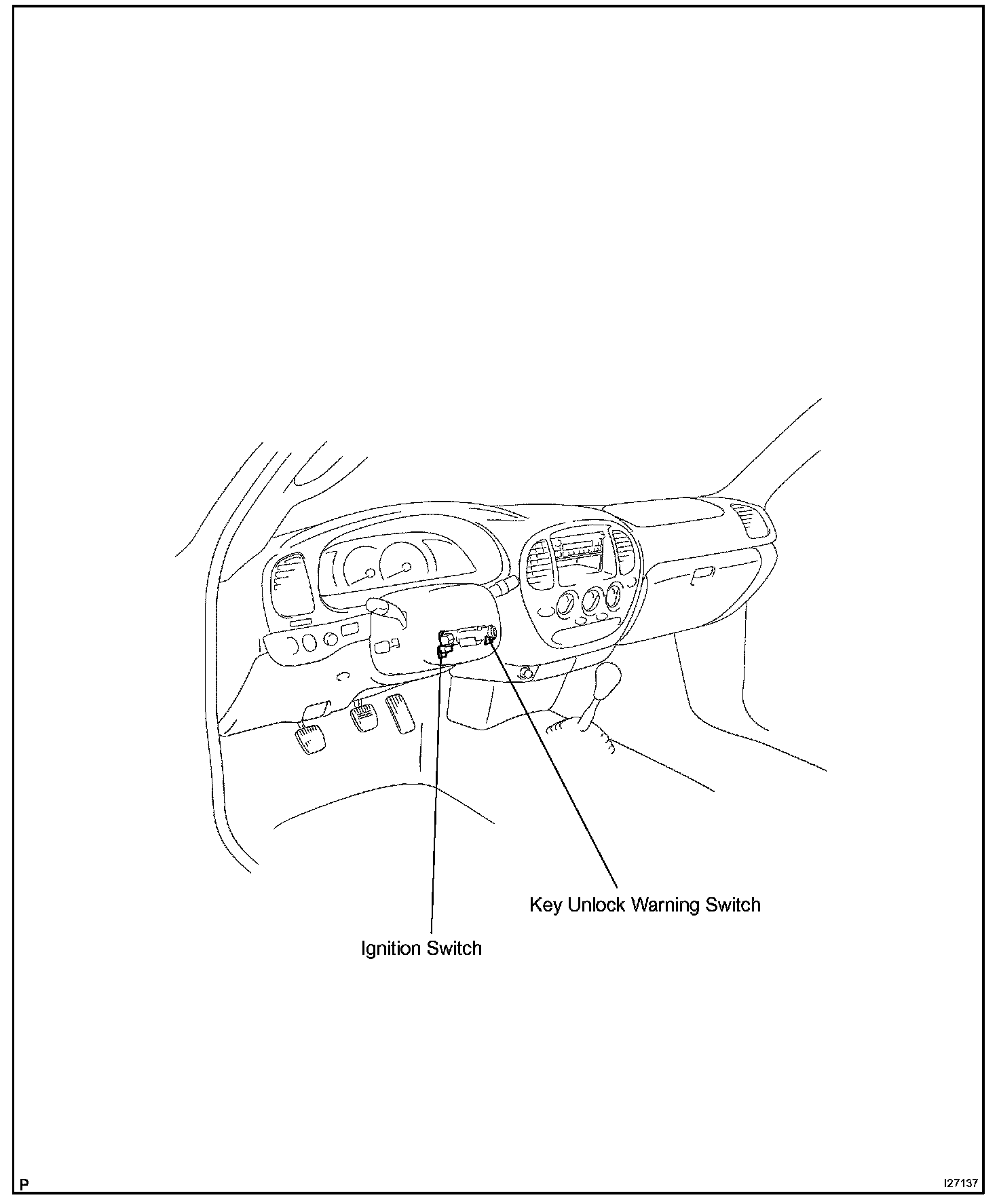 Key Unlock Warning Switch

Ignition Switch

P

I27137