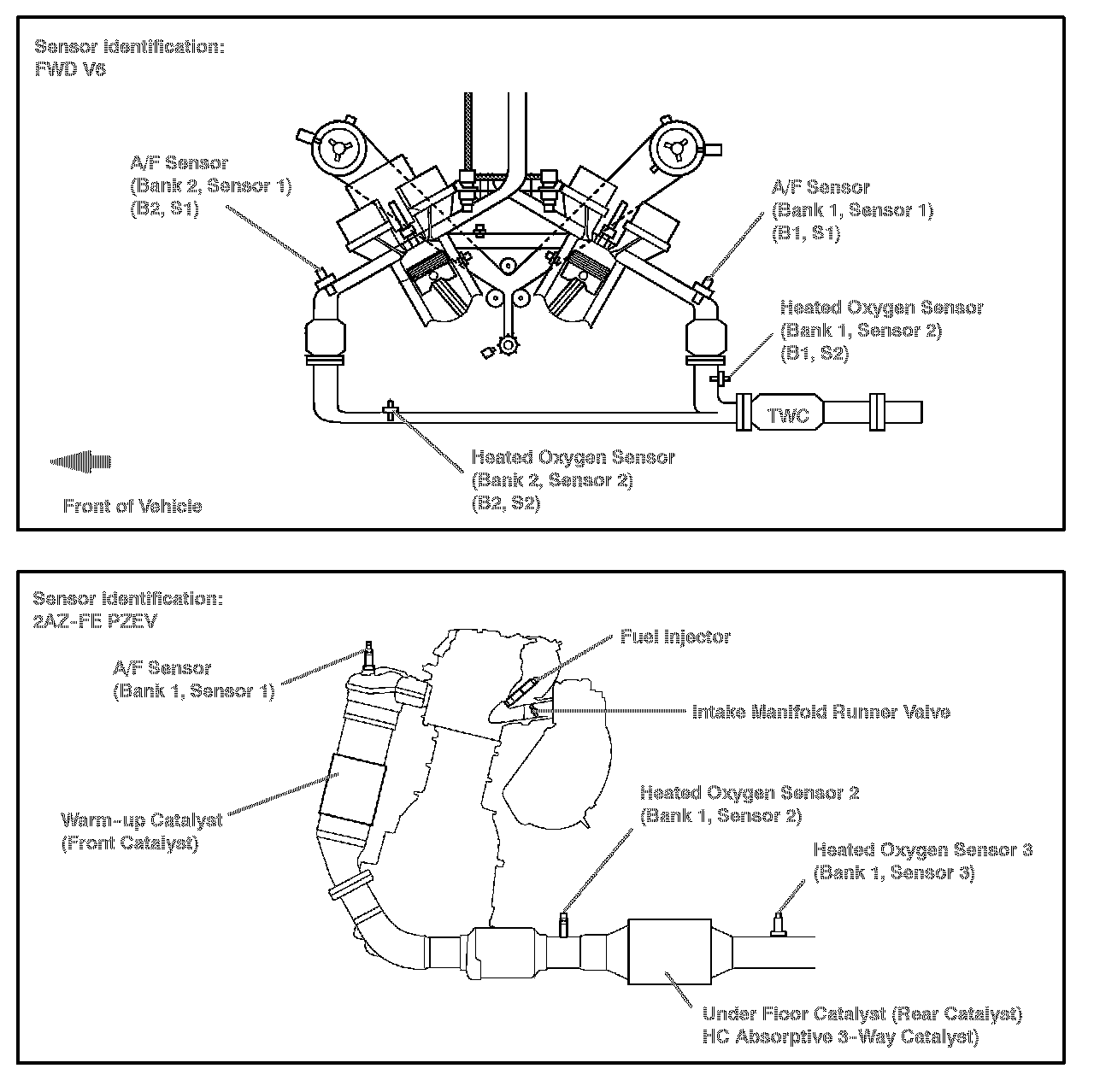 Sensor Identification:
FWD V6

A/F Sensor
(Bank 2, Sensor 1)
(B2, S1)

A/F Sensor
(Bank 1, Sensor 1)
(B1, S1)

Heated Oxygen Sensor
(Bank 1, Sensor 2)
(B1, S2)

TWC

Heated Oxygen Sensor
(Bank 2, Sensor 2)
(B2, S2)

Front of Vehicle

Sensor Identification:
2AZ-FE PZEV

A/F Sensor
(Bank 1, Sensor 1)

Fuel Injector

Intake Manifold Runner Valve

Warm-up Catalyst
(Front Catalyst)

Heated Oxygen Sensor 2
(Bank 1, Sensor 2)

Heated Oxygen Sensor 3
(Bank 1, Sensor 3)

Under Floor Catalyst (Rear Catalyst)
HC Absorptive 3-Way Catalyst)