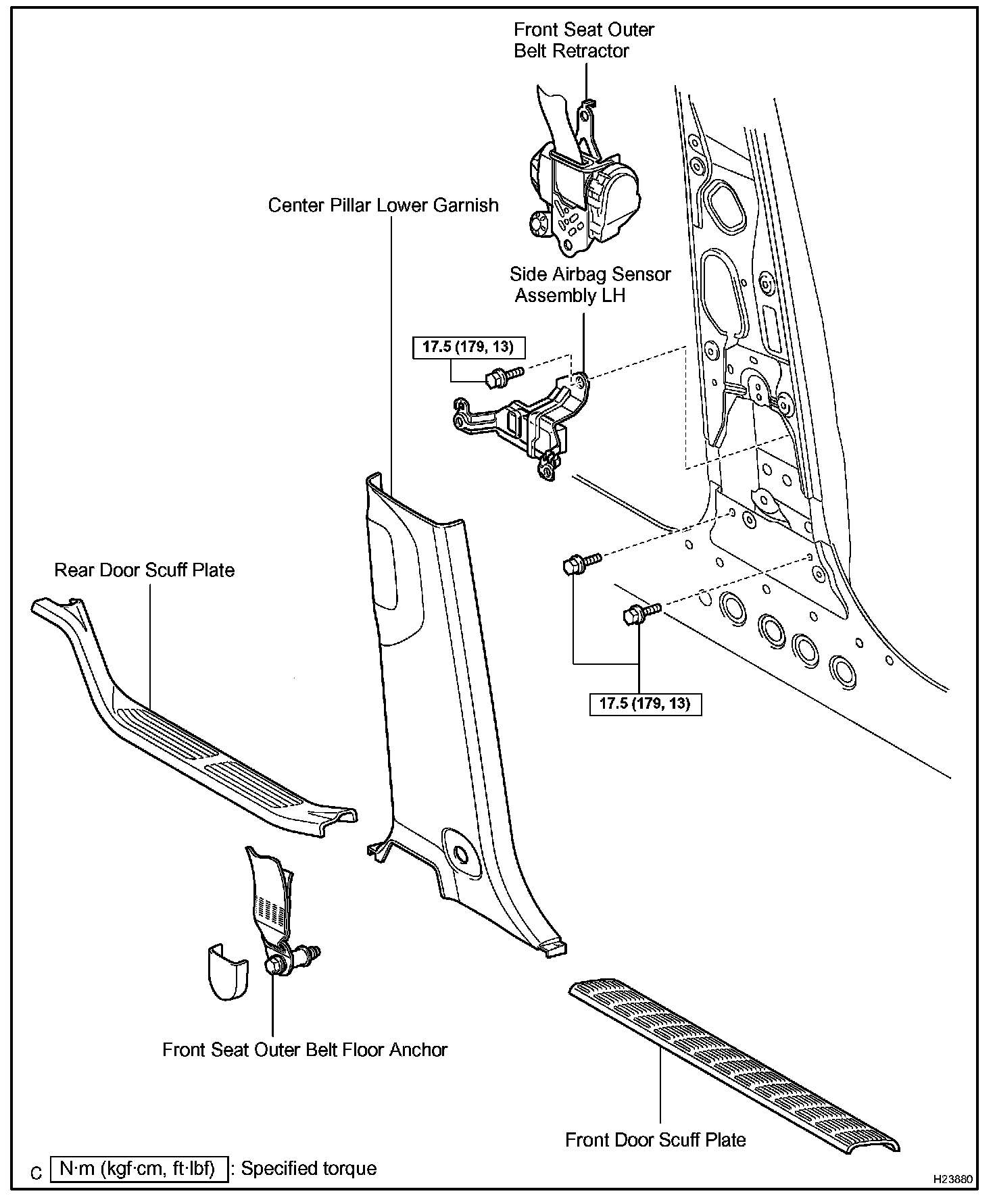 Front Seat Outer Belt Retractor

Center Pillar Lower Garnish

Side Airbag Sensor Assembly LH

17.5 (179, 13)

Rear Door Scuff Plate

17.5 (179, 13)

Front Seat Outer Belt Floor Anchor

Front Door Scuff Plate

C N·m (kgf·cm, ft·lbf) : Specified torque

H23880