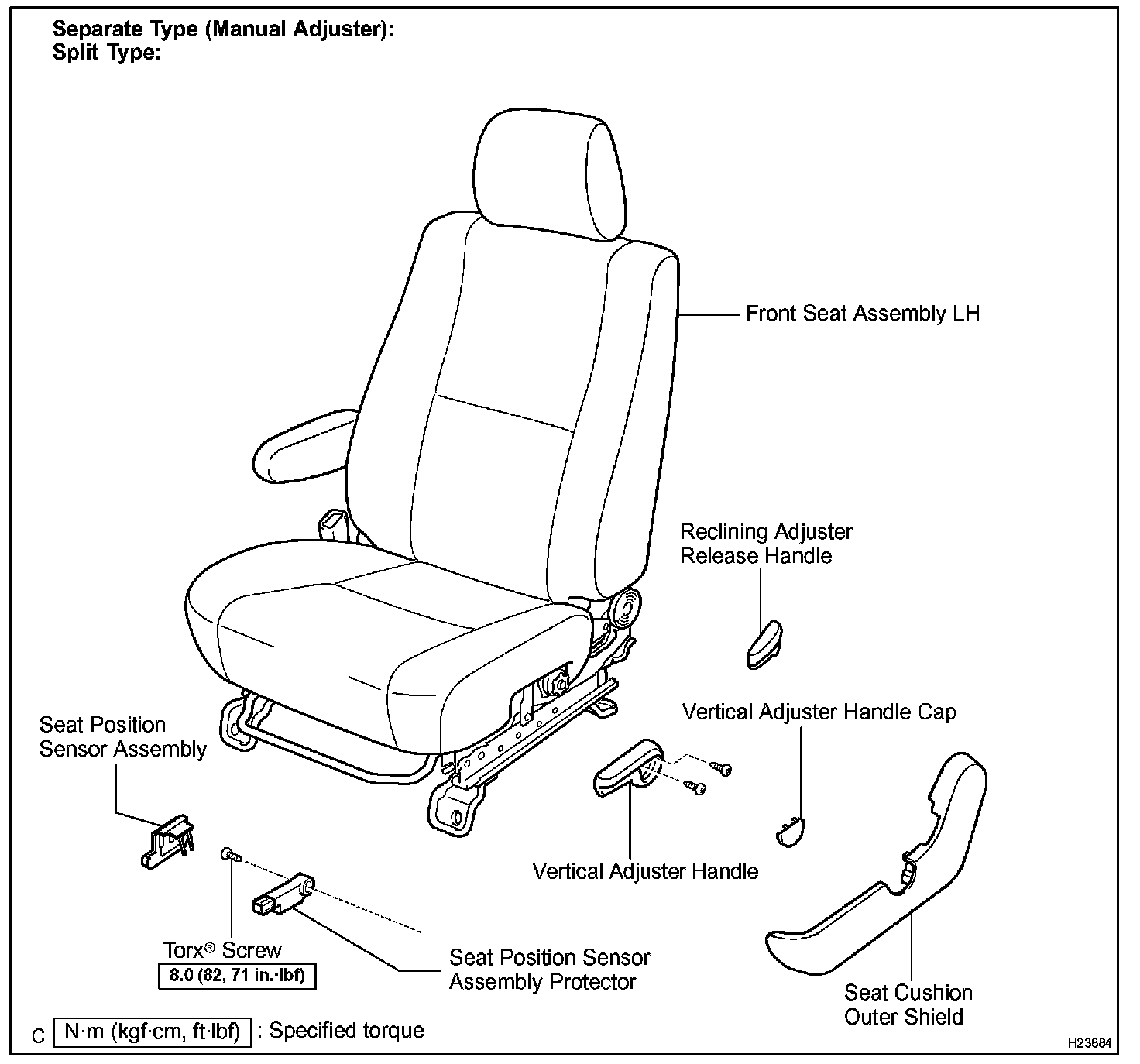 Separate Type (Manual Adjuster):
Split Type:

Front Seat Assembly LH

Reclining Adjuster Release Handle

Vertical Adjuster Handle Cap

Seat Position Sensor Assembly

Vertical Adjuster Handle

Torx® Screw
8.0 (82, 71 in.·lbf)

Seat Position Sensor Assembly Protector

Seat Cushion Outer Shield

C N·m (kgf·cm, ft·lbf) : Specified torque

H23884