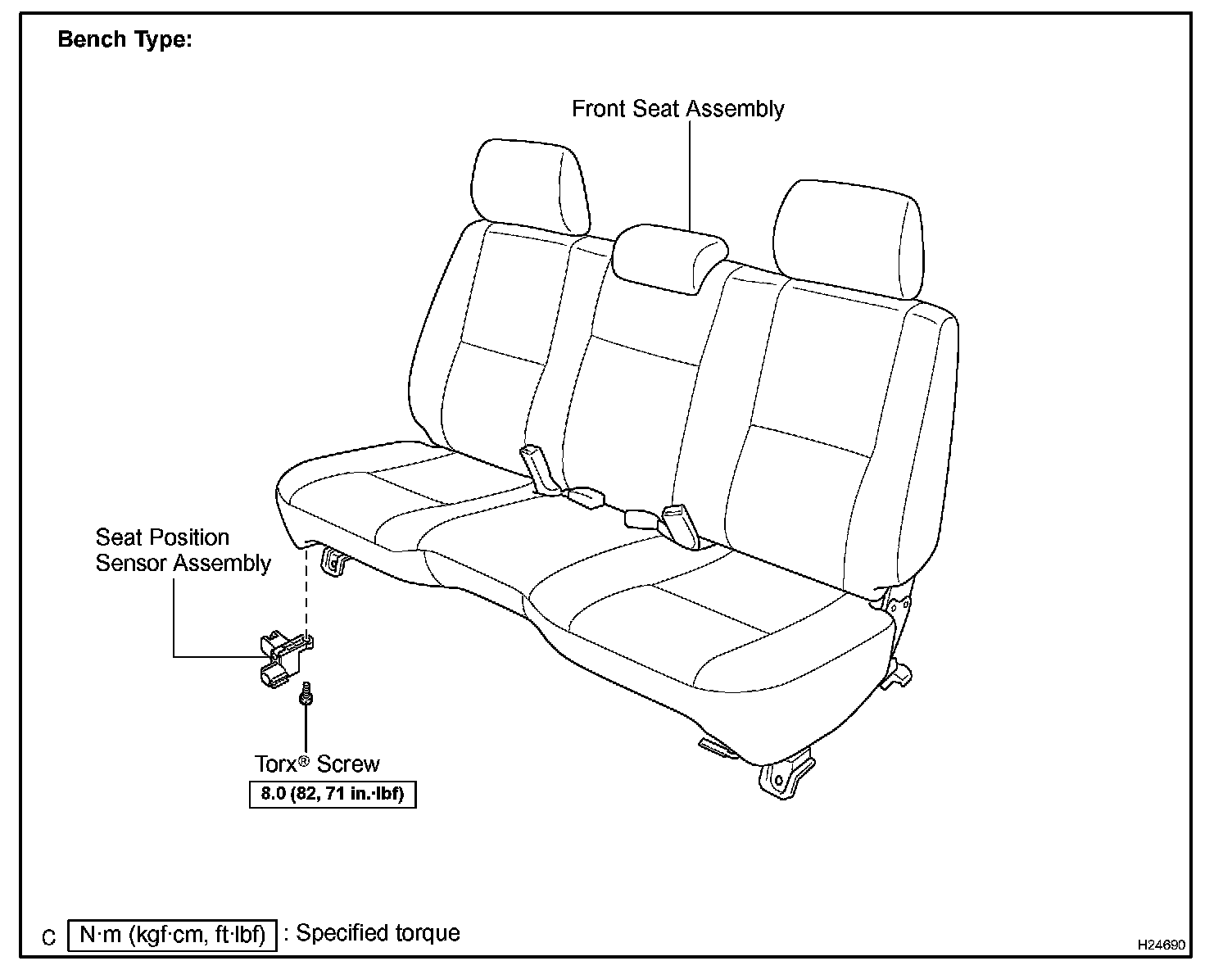 Bench Type:

Front Seat Assembly

Seat Position Sensor Assembly

Torx® Screw

8.0 (82, 71 in.·lbf)

C N·m (kgf·cm, ft·lbf) : Specified torque

H24690