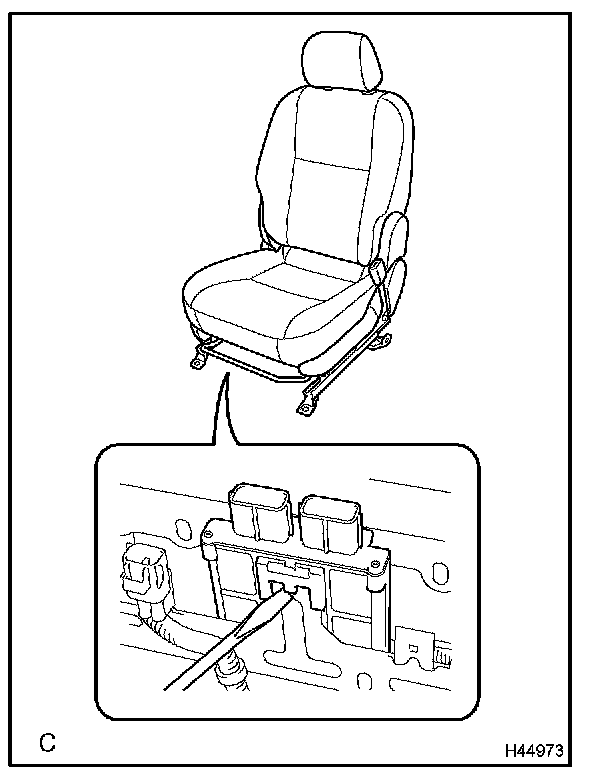 C

H44973