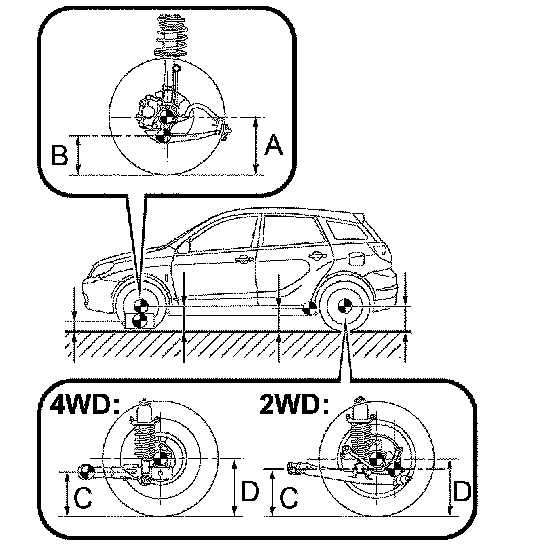 B
A
4WD:
C
D
2WD:
C
D