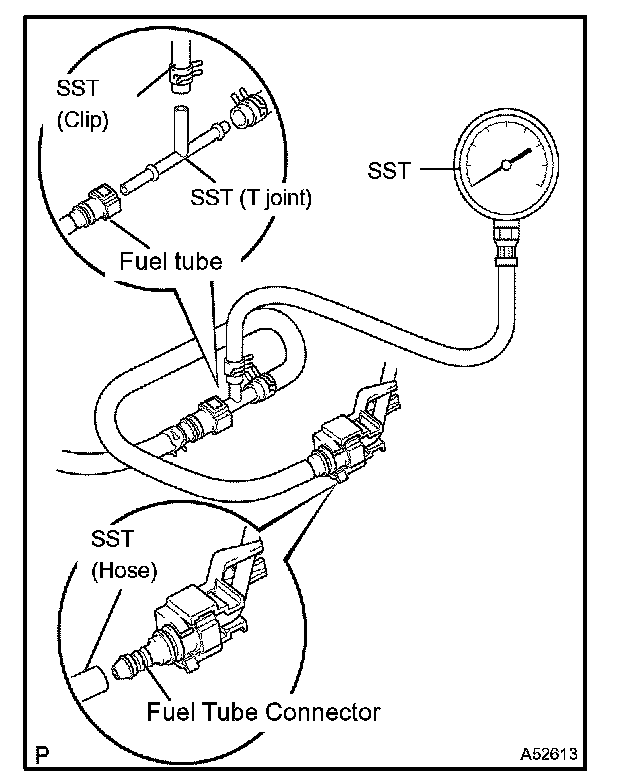 SST
(Clip)

SST (T joint)

Fuel tube

SST

SST
(Hose)

Fuel Tube Connector

P

A52613