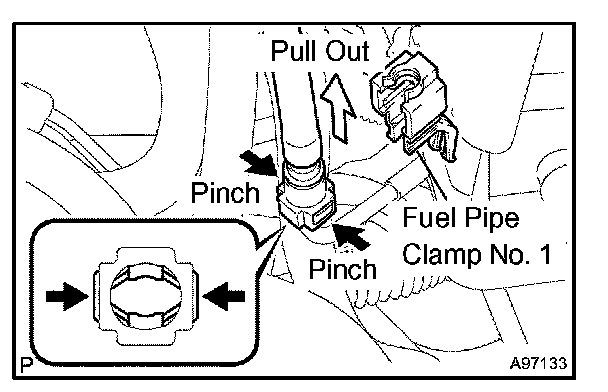 Pull Out

Pinch

Fuel Pipe Clamp No. 1

Pinch

P

A97133