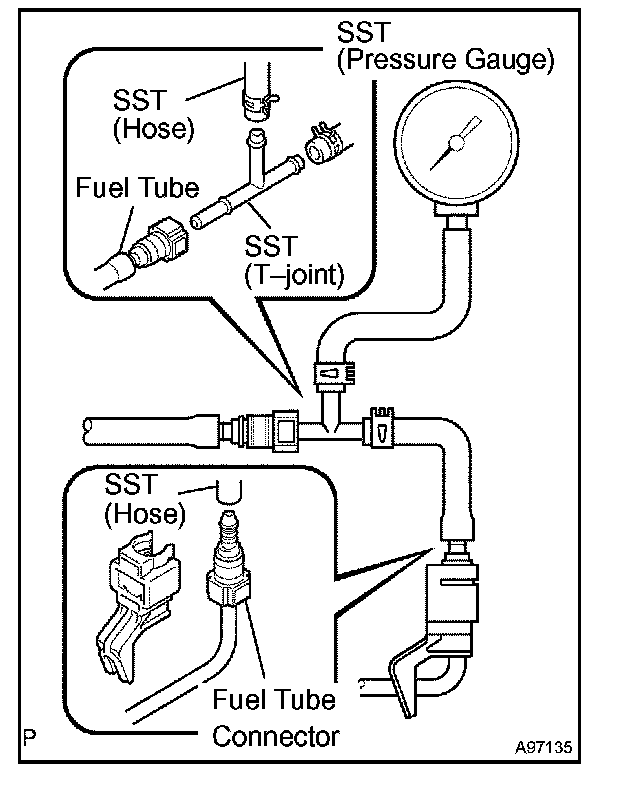 SST
(Pressure Gauge)

SST
(Hose)

Fuel Tube

SST
(T–joint)

SST
(Hose)

Fuel Tube
Connector

P

A97135