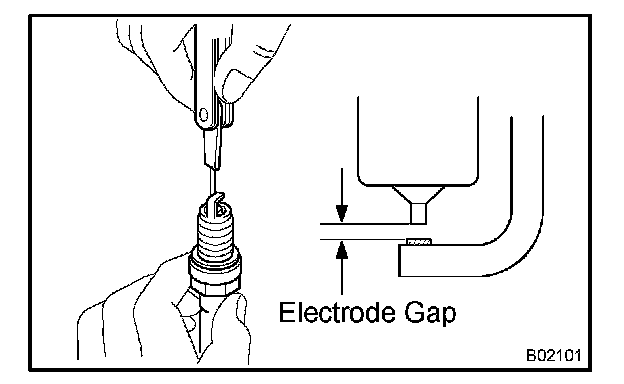 Electrode Gap

B02101