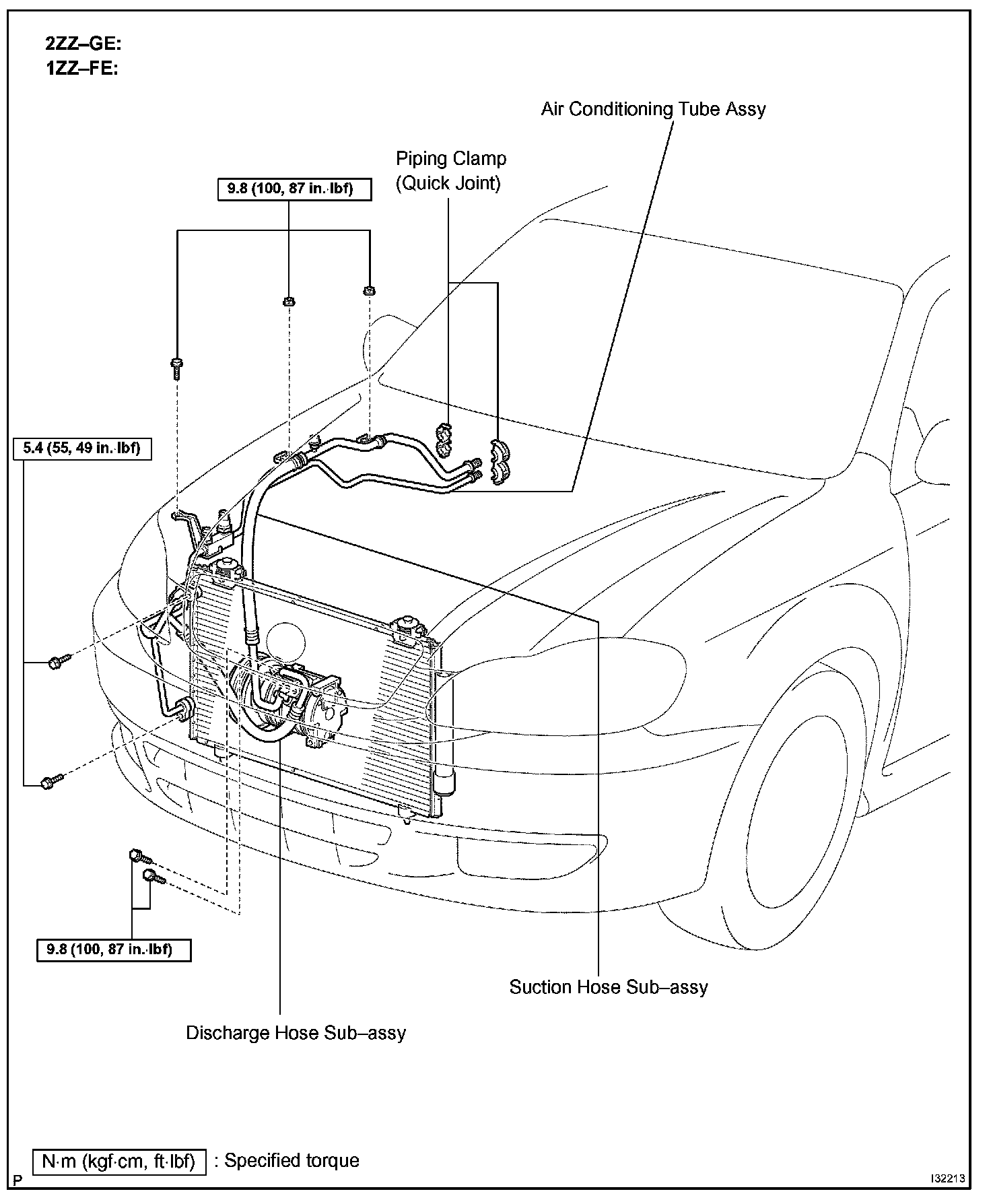 2ZZ–GE:
1ZZ–FE:

Air Conditioning Tube Assy

Piping Clamp
(Quick Joint)

9.8 (100, 87 in.·lbf)

5.4 (55, 49 in.·lbf)

9.8 (100, 87 in.·lbf)

Suction Hose Sub–assy

Discharge Hose Sub–assy

N·m (kgf·cm, ft·lbf) : Specified torque

P

I32213