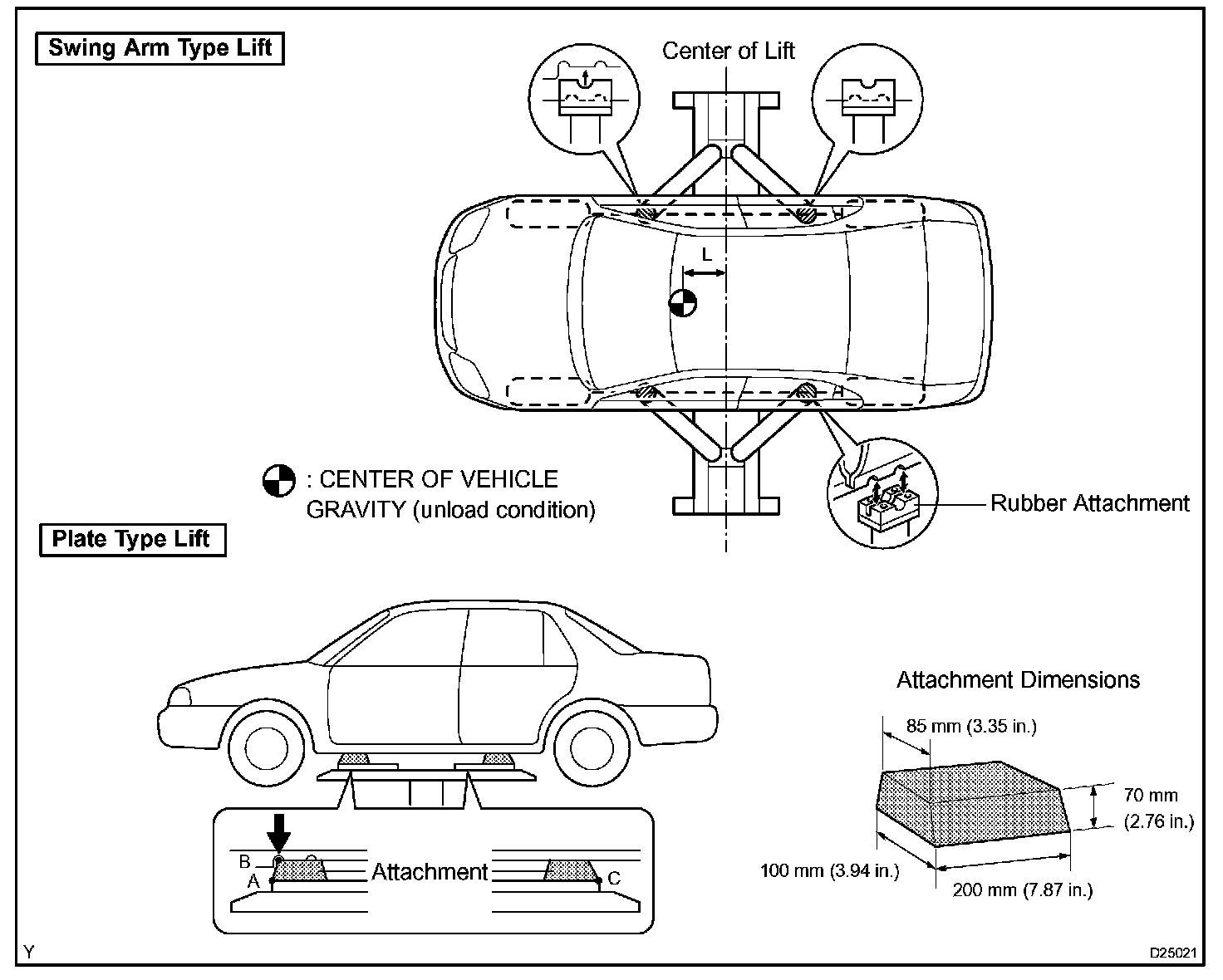 Swing Arm Type Lift

Center of Lift

L

: CENTER OF VEHICLE GRAVITY (unload condition)

Rubber Attachment

Plate Type Lift

Attachment Dimensions

85 mm (3.35 in.)

70 mm (2.76 in.)

100 mm (3.94 in.)

200 mm (7.87 in.)

B

A

Attachment

C

Y

D25021