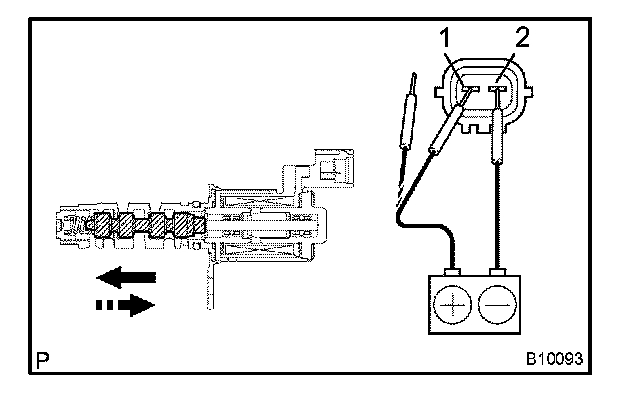 1
2
P
B10093