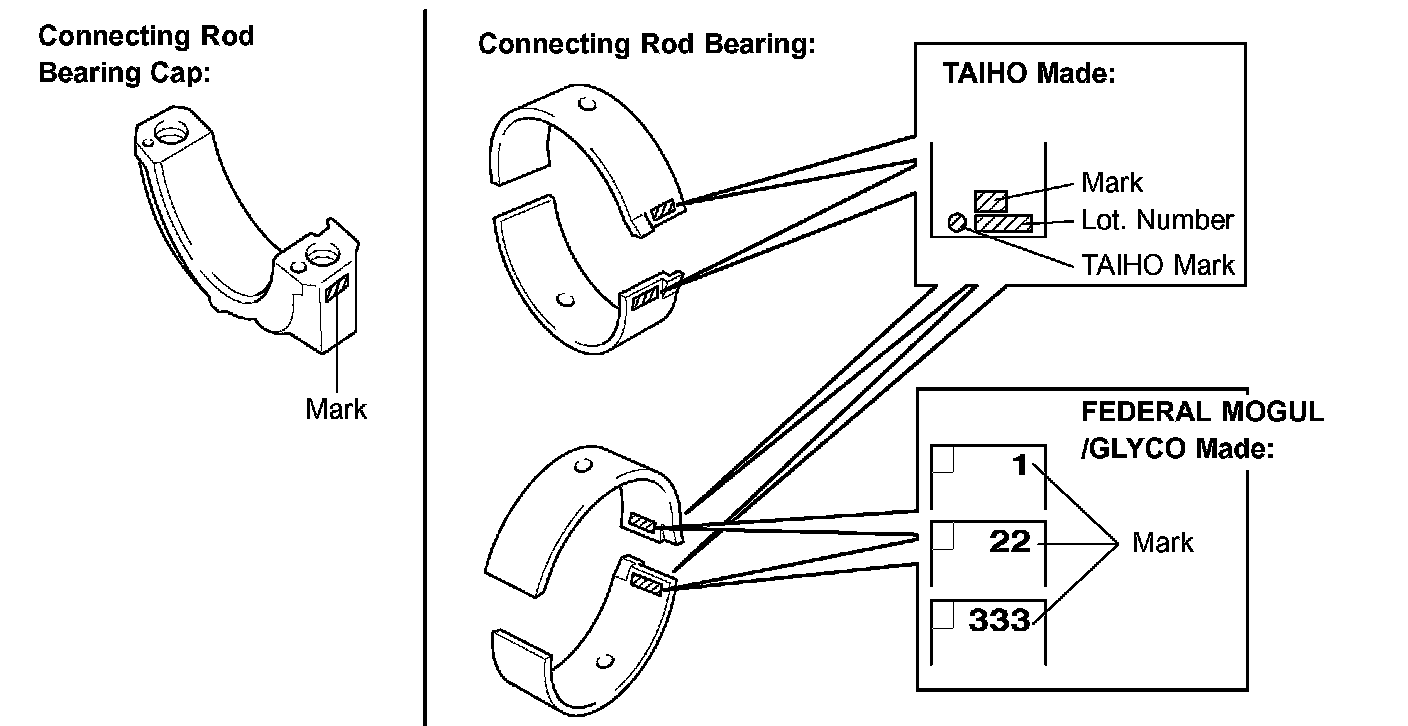 Connecting Rod Bearing Cap:

Mark

Connecting Rod Bearing:

TAIHO Made:

Mark
Lot. Number
TAIHO Mark

FEDERAL MOGUL /GLYCO Made:

1
22
333
Mark