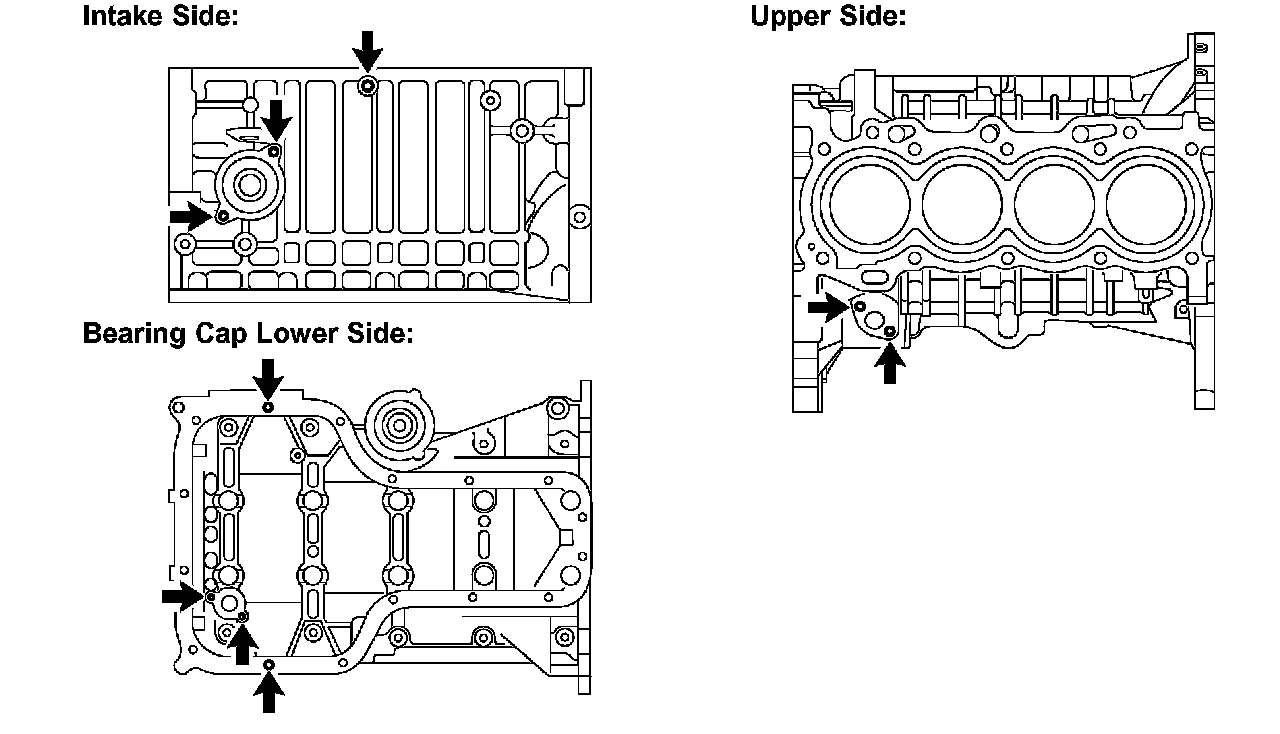 Intake Side:

Bearing Cap Lower Side:

Upper Side: