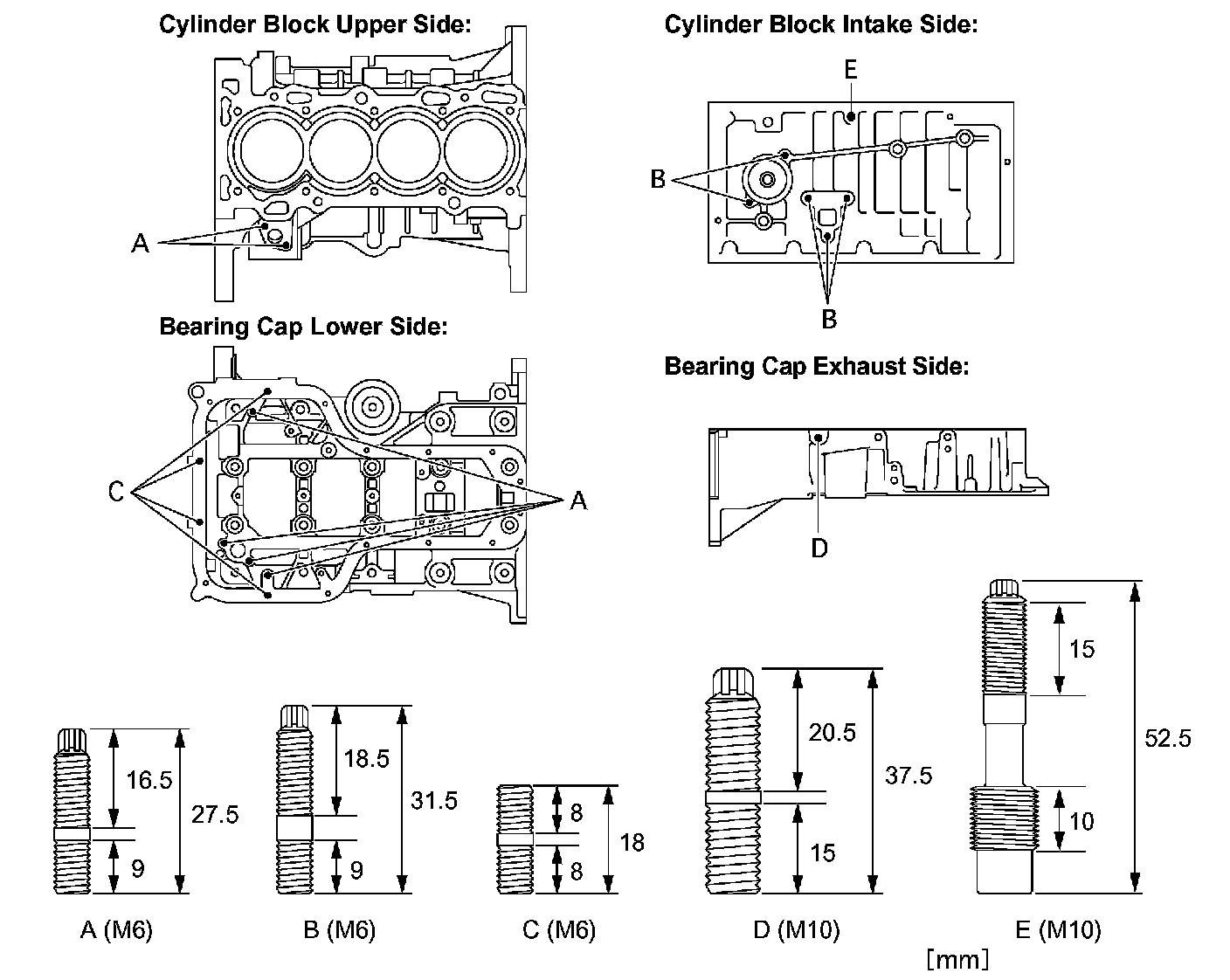 Cylinder Block Upper Side:

A

Cylinder Block Intake Side:

E

B

B

Bearing Cap Lower Side:

C

A

Bearing Cap Exhaust Side:

D

16.5

27.5

9

A (M6)

18.5

31.5

9

B (M6)

8

18

8

C (M6)

20.5

37.5

15

D (M10)

15

52.5

10

E (M10)

[mm]