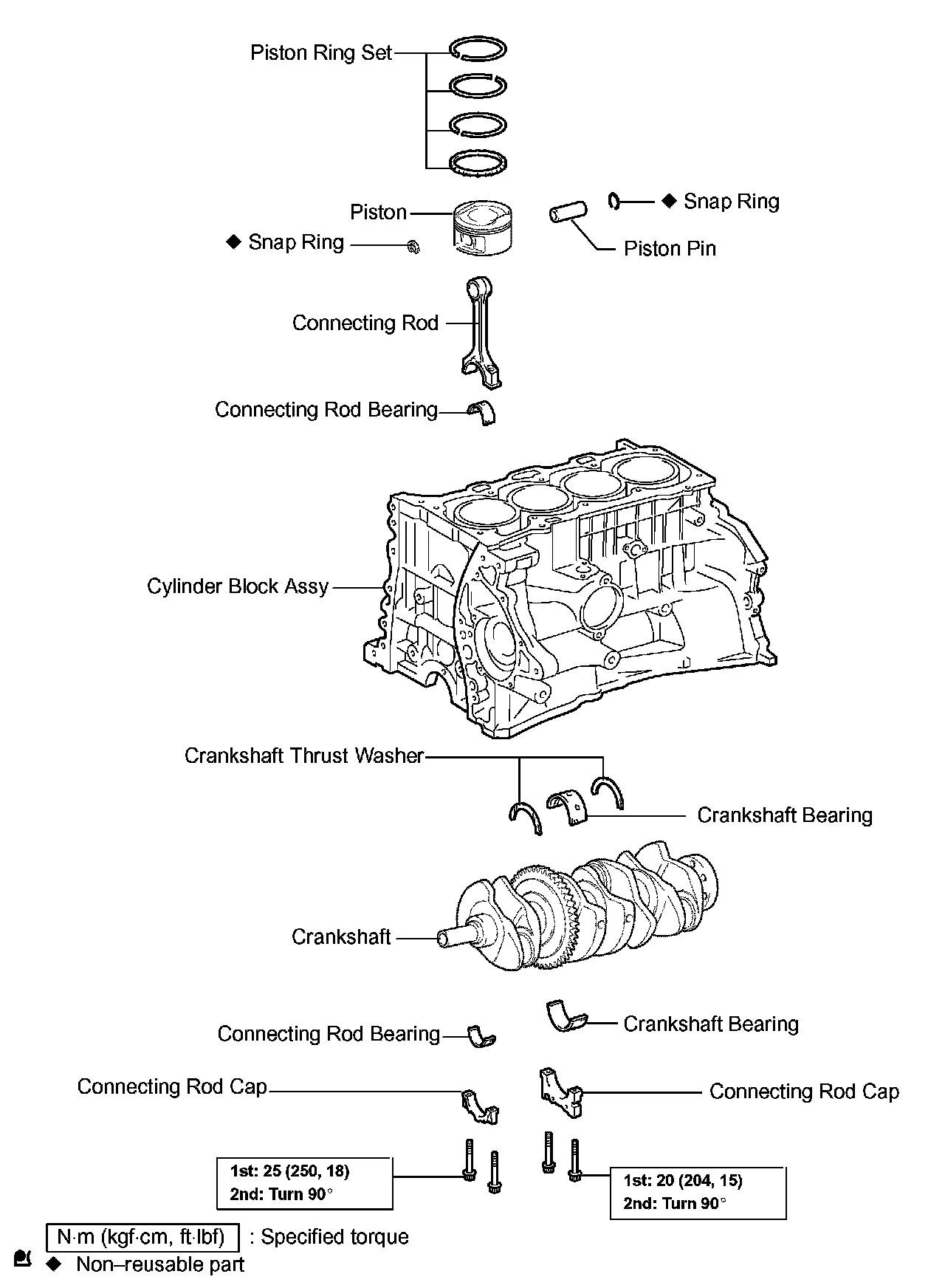 Piston Ring Set

Piston

◆ Snap Ring

◆ Snap Ring

Piston Pin

Connecting Rod

Connecting Rod Bearing

Cylinder Block Assy

Crankshaft Thrust Washer

Crankshaft Bearing

Crankshaft

Connecting Rod Bearing

Crankshaft Bearing

Connecting Rod Cap

Connecting Rod Cap

1st: 25 (250, 18)
2nd: Turn 90°

1st: 20 (204, 15)
2nd: Turn 90°

N·m (kgf·cm, ft·lbf) : Specified torque

◆ Non–reusable part