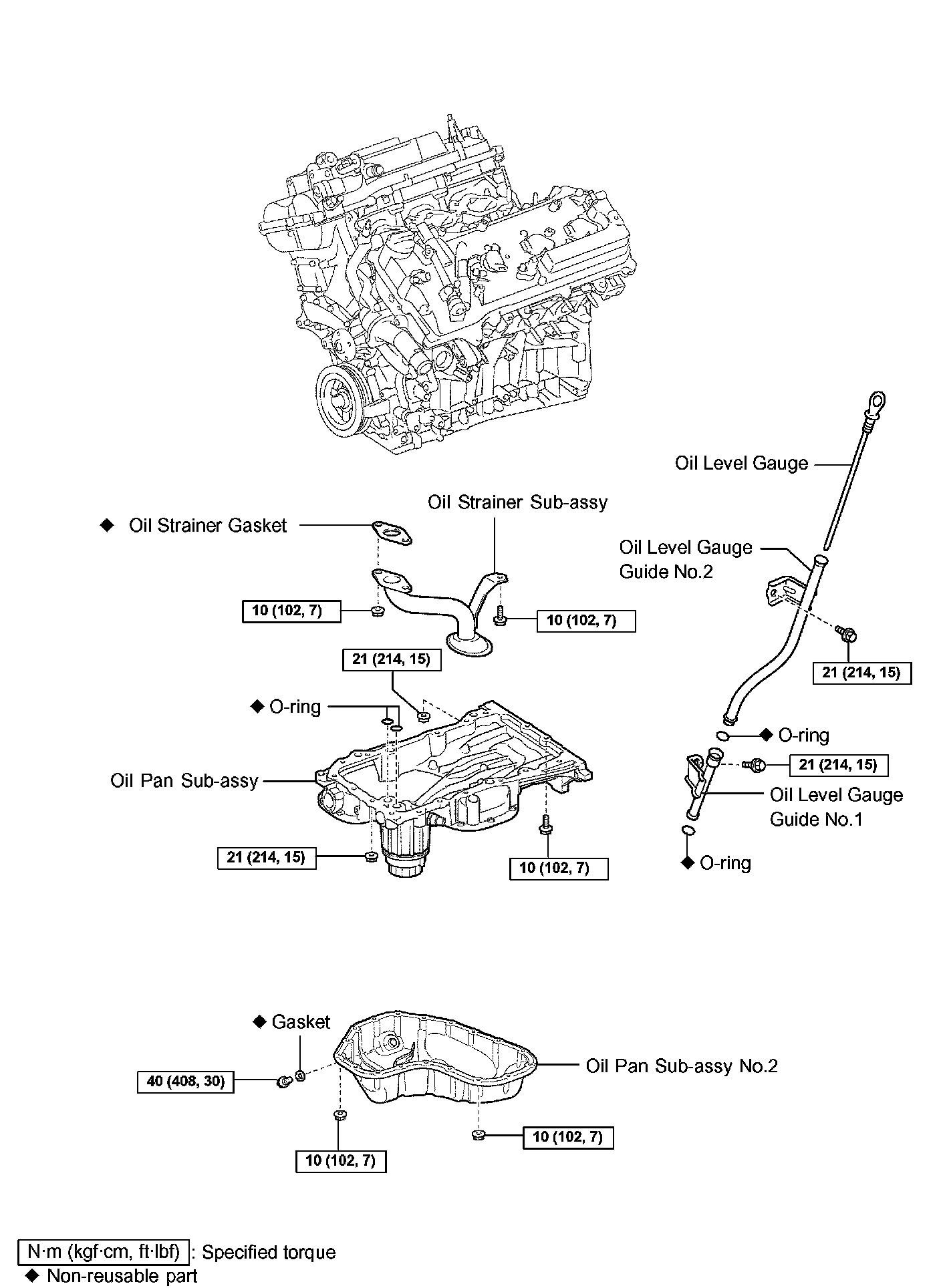 Oil Level Gauge

Oil Strainer Sub-assy

◆ Oil Strainer Gasket

Oil Level Gauge Guide No.2

10 (102, 7)

10 (102, 7)

21 (214, 15)

21 (214, 15)

◆ O-ring

◆ O-ring

21 (214, 15)

Oil Pan Sub-assy

Oil Level Gauge Guide No.1

21 (214, 15)

10 (102, 7)

◆ O-ring

◆ Gasket

Oil Pan Sub-assy No.2

40 (408, 30)

10 (102, 7)

10 (102, 7)

N·m (kgf·cm, ft·lbf) : Specified torque
◆ Non-reusable part