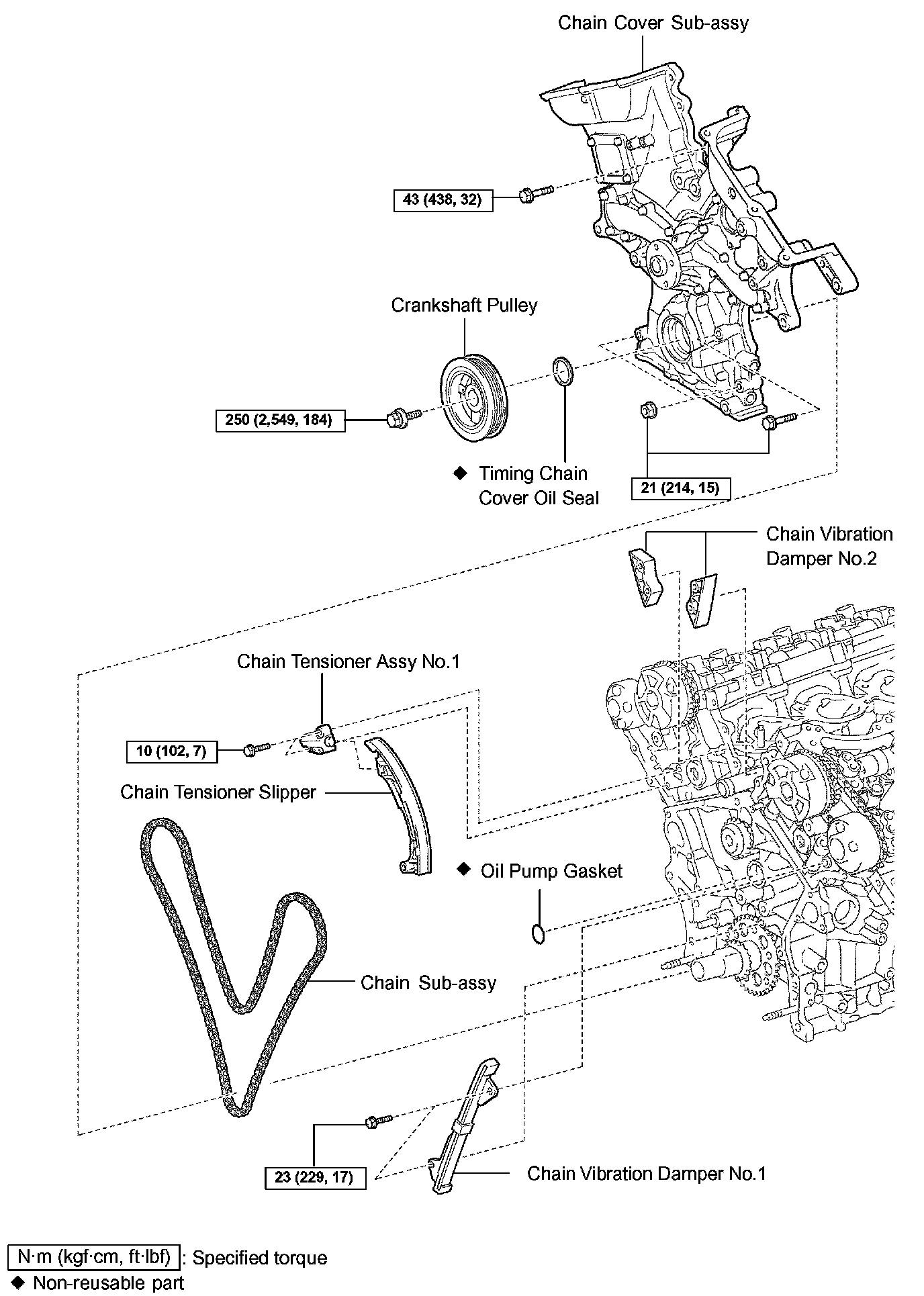 Chain Cover Sub-assy

43 (438, 32)

Crankshaft Pulley

250 (2,549, 184)

◆ Timing Chain Cover Oil Seal

21 (214, 15)

Chain Vibration Damper No.2

Chain Tensioner Assy No.1

10 (102, 7)

Chain Tensioner Slipper

◆ Oil Pump Gasket

Chain Sub-assy

23 (229, 17)

Chain Vibration Damper No.1

N·m (kgf·cm, ft·lbf) : Specified torque
◆ Non-reusable part