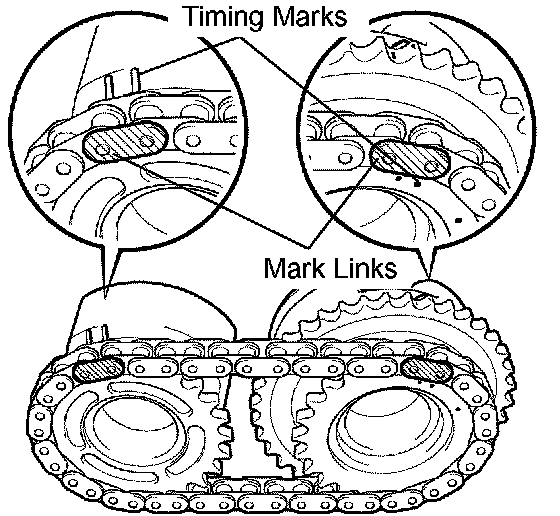 Timing Marks

Mark Links