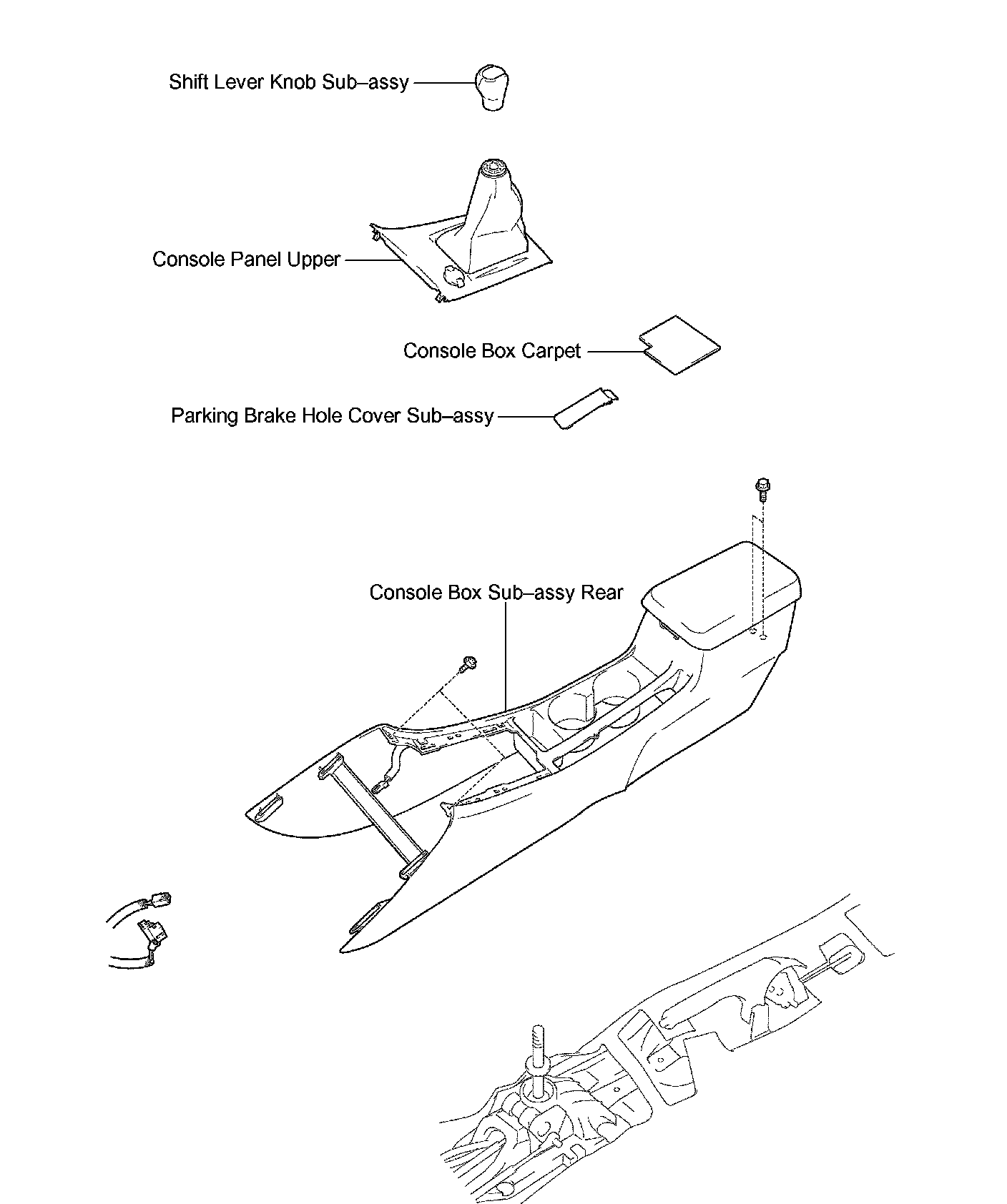 Shift Lever Knob Sub–assy

Console Panel Upper

Console Box Carpet

Parking Brake Hole Cover Sub–assy

Console Box Sub–assy Rear