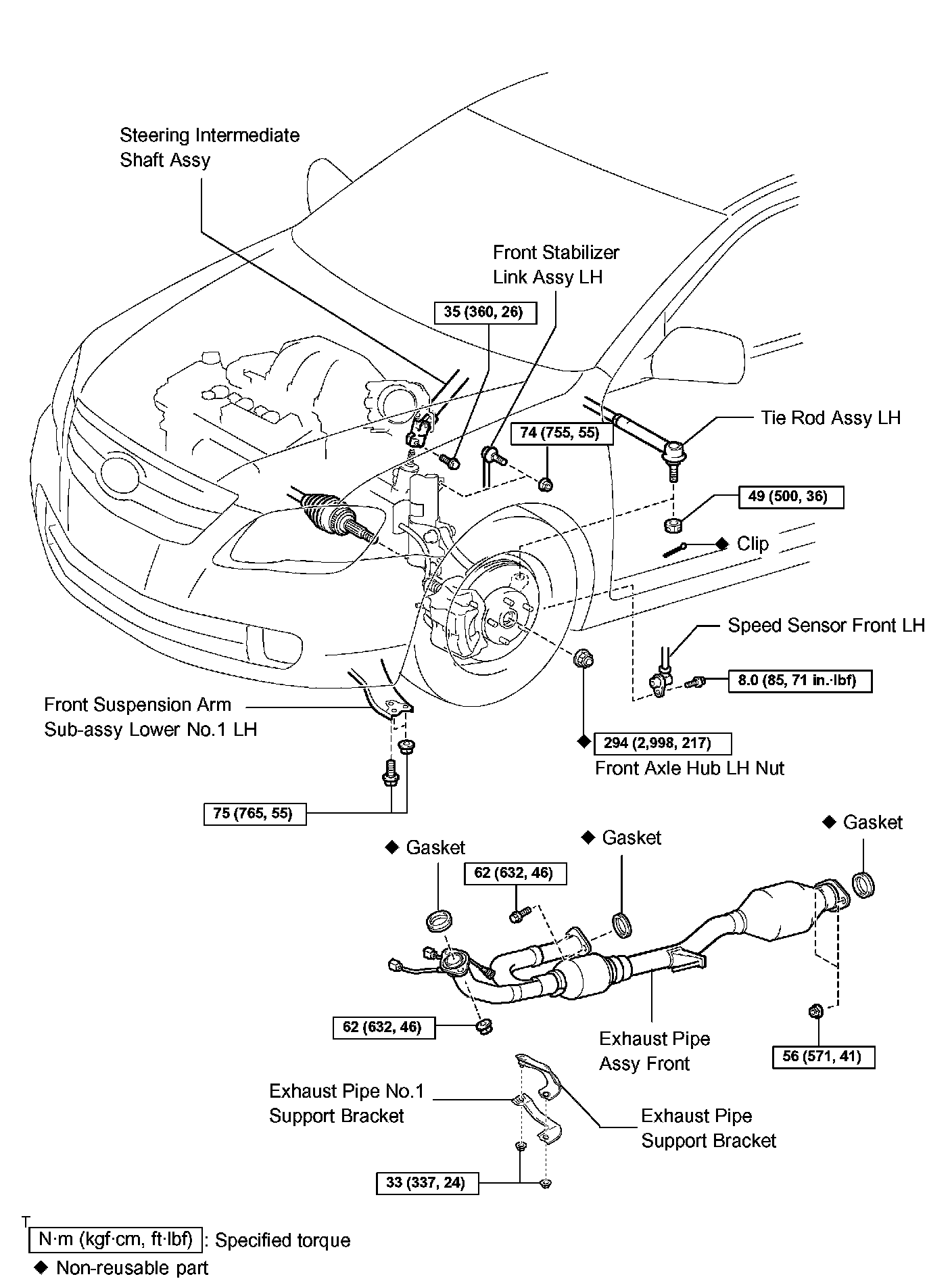 Steering Intermediate Shaft Assy

Front Stabilizer Link Assy LH

35 (360, 26)

74 (755, 55)

Tie Rod Assy LH

49 (500, 36)

◆ Clip

Speed Sensor Front LH

8.0 (85, 71 in.·lbf)

Front Suspension Arm Sub-assy Lower No.1 LH

◆ 294 (2,998, 217)

Front Axle Hub LH Nut

75 (765, 55)

◆ Gasket

◆ Gasket

◆ Gasket

62 (632, 46)

62 (632, 46)

Exhaust Pipe Assy Front

56 (571, 41)

Exhaust Pipe No.1 Support Bracket

Exhaust Pipe Support Bracket

33 (337, 24)

T

N·m (kgf·cm, ft·lbf) : Specified torque

◆ Non-reusable part