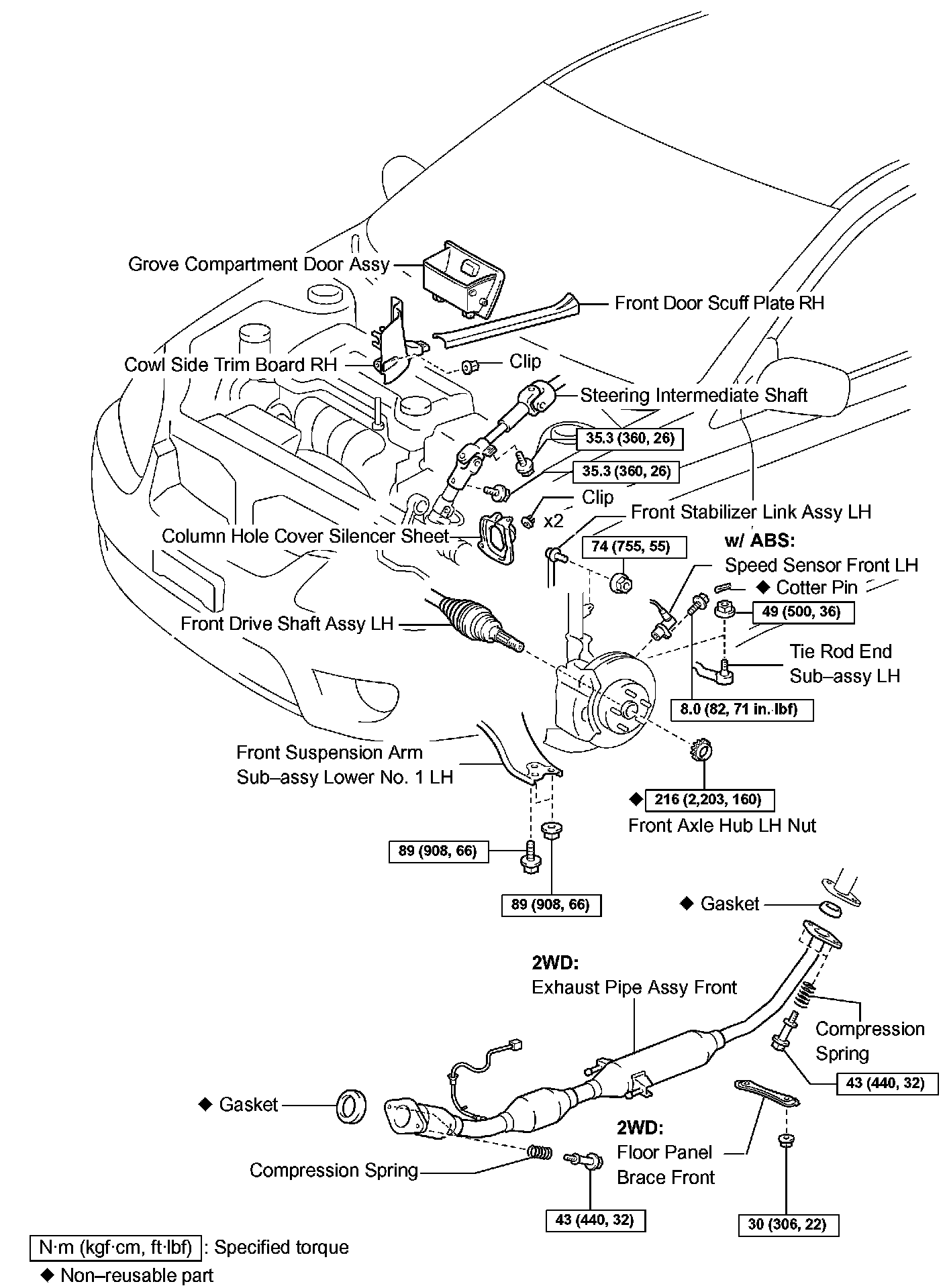 Grove Compartment Door Assy

Front Door Scuff Plate RH

Cowl Side Trim Board RH

Clip

Steering Intermediate Shaft

35.3 (360, 26)

35.3 (360, 26)

Clip

x2

Front Stabilizer Link Assy LH

Column Hole Cover Silencer Sheet

74 (755, 55)

w/ ABS:
Speed Sensor Front LH

◆ Cotter Pin

49 (500, 36)

Front Drive Shaft Assy LH

Tie Rod End Sub–assy LH

8.0 (82, 71 in.·lbf)

Front Suspension Arm Sub–assy Lower No. 1 LH

◆ 216 (2,203, 160)

Front Axle Hub LH Nut

89 (908, 66)

89 (908, 66)

◆ Gasket

2WD:
Exhaust Pipe Assy Front

Compression Spring

43 (440, 32)

◆ Gasket

2WD:
Floor Panel Brace Front

Compression Spring

43 (440, 32)

30 (306, 22)

N·m (kgf·cm, ft·lbf) : Specified torque

◆ Non–reusable part