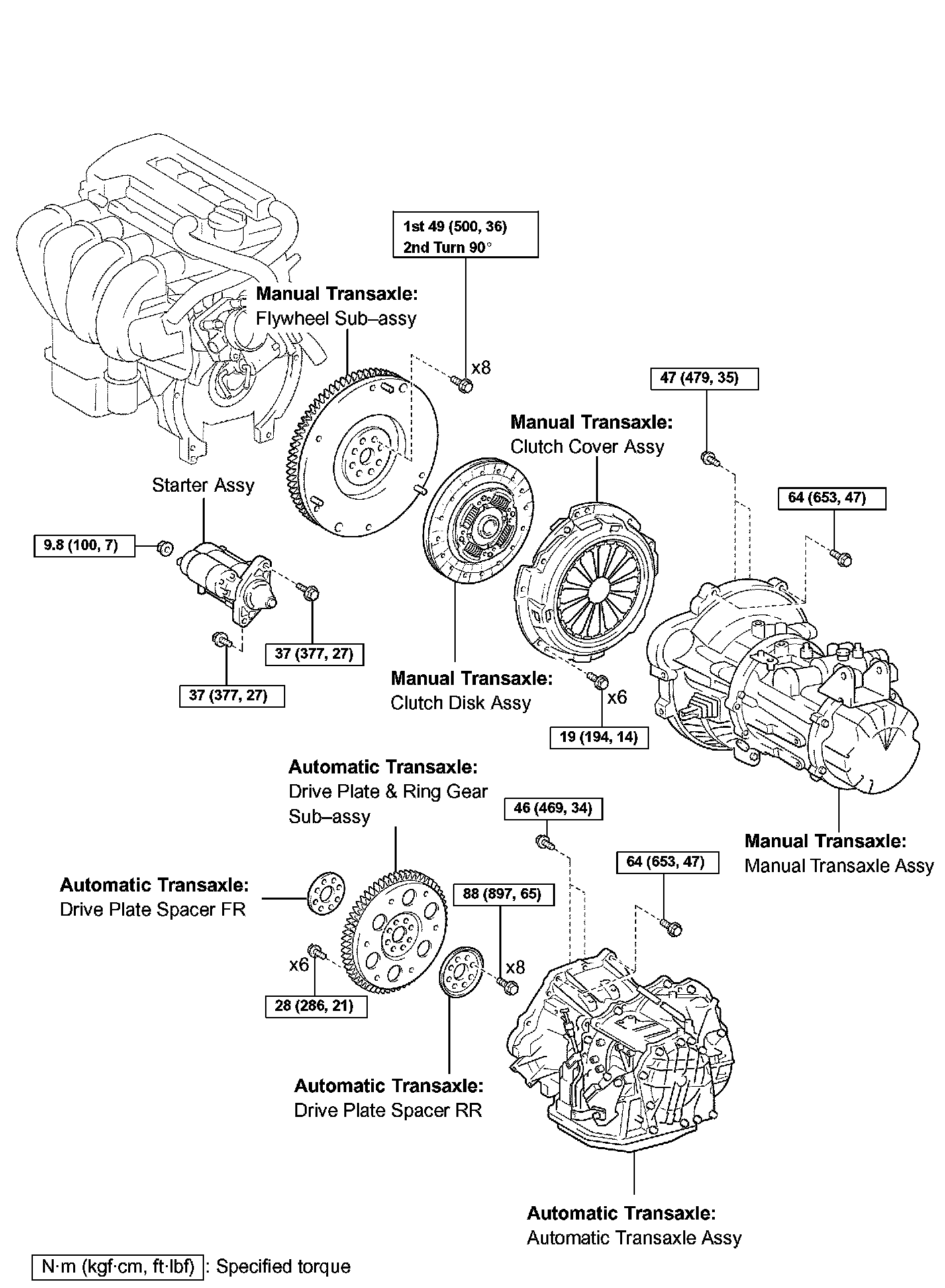 1st 49 (500, 36)
2nd Turn 90°

Manual Transaxle:
Flywheel Sub–assy

x8

47 (479, 35)

Manual Transaxle:
Clutch Cover Assy

Starter Assy

64 (653, 47)

9.8 (100, 7)

37 (377, 27)

37 (377, 27)

Manual Transaxle:
Clutch Disk Assy

x6

19 (194, 14)

Automatic Transaxle:
Drive Plate & Ring Gear Sub–assy

46 (469, 34)

Manual Transaxle:
Manual Transaxle Assy

64 (653, 47)

Automatic Transaxle:
Drive Plate Spacer FR

88 (897, 65)

x6

x8

28 (286, 21)

Automatic Transaxle:
Drive Plate Spacer RR

Automatic Transaxle:
Automatic Transaxle Assy

N·m (kgf·cm, ft·lbf) : Specified torque