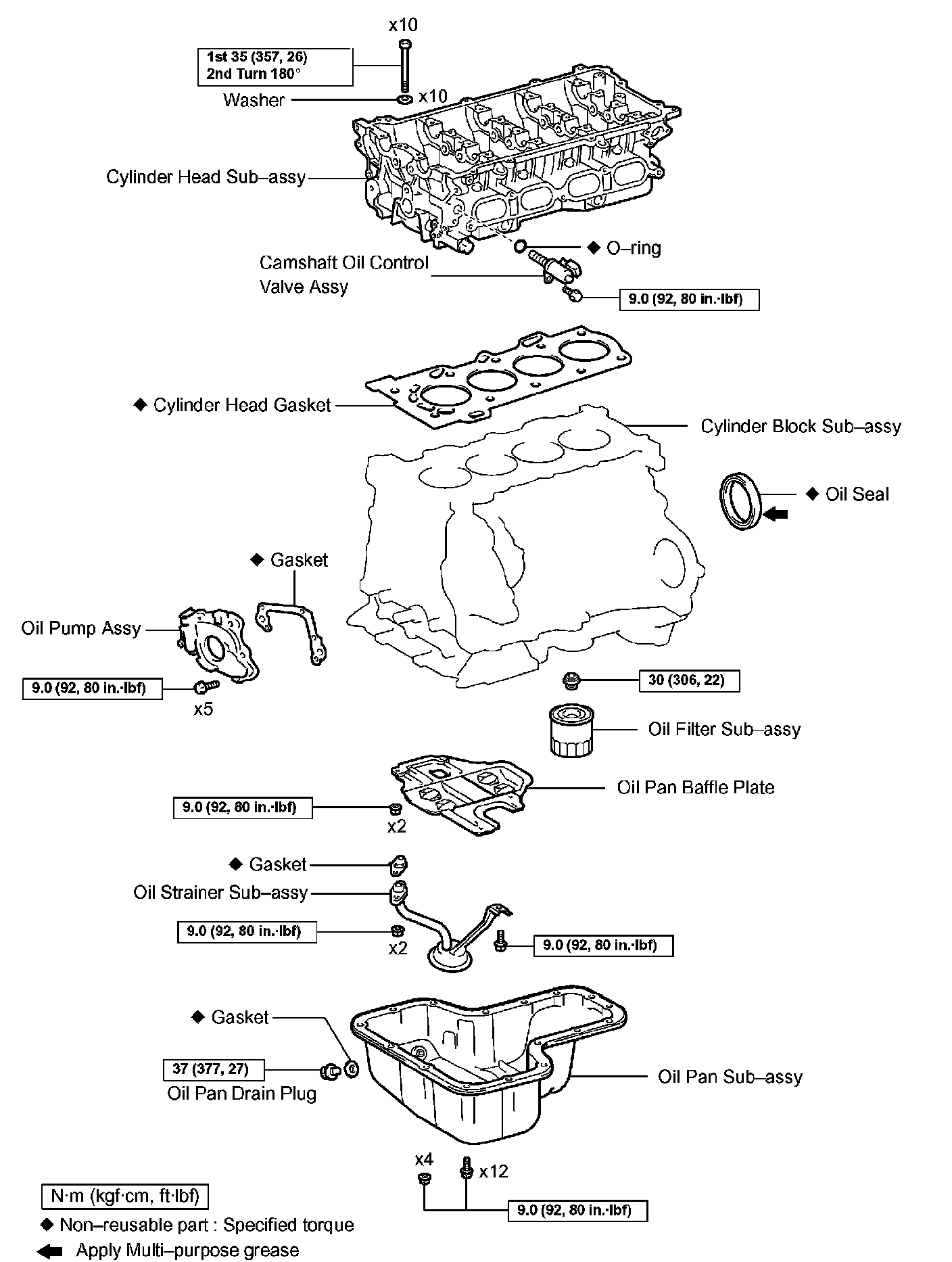 x10

1st 35 (357, 26)
2nd Turn 180°

Washer

x10

Cylinder Head Sub–assy

◆ O–ring

Camshaft Oil Control Valve Assy

9.0 (92, 80 in.·lbf)

◆ Cylinder Head Gasket

Cylinder Block Sub–assy

◆ Oil Seal

◆ Gasket

Oil Pump Assy

9.0 (92, 80 in.·lbf)

x5

30 (306, 22)

Oil Filter Sub–assy

Oil Pan Baffle Plate

9.0 (92, 80 in.·lbf)

x2

◆ Gasket

Oil Strainer Sub–assy

9.0 (92, 80 in.·lbf)

x2

9.0 (92, 80 in.·lbf)

◆ Gasket

37 (377, 27)

Oil Pan Drain Plug

Oil Pan Sub–assy

x4

x12

9.0 (92, 80 in.·lbf)

N·m (kgf·cm, ft·lbf)

◆ Non–reusable part : Specified torque

Apply Multi–purpose grease