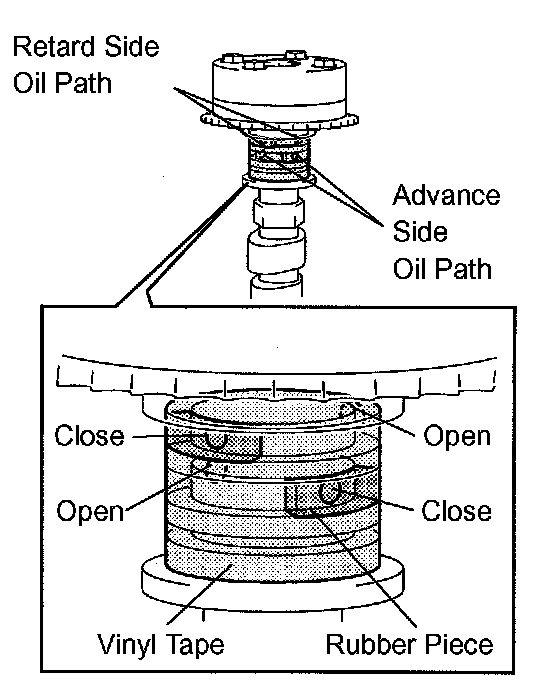 Retard Side Oil Path

Advance Side Oil Path

Close

Open

Open

Close

Vinyl Tape

Rubber Piece