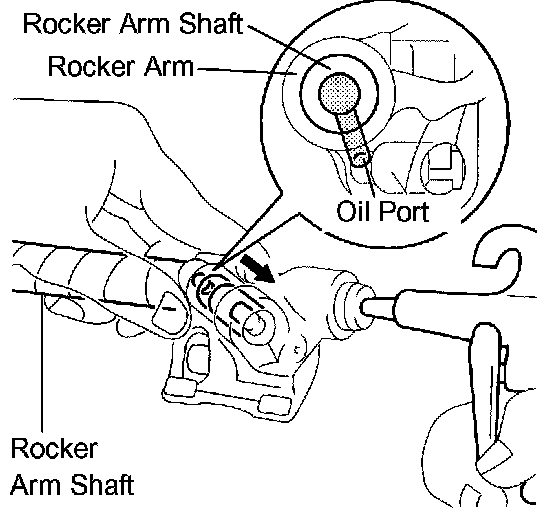 Rocker Arm Shaft
Rocker Arm
Oil Port
Rocker Arm Shaft