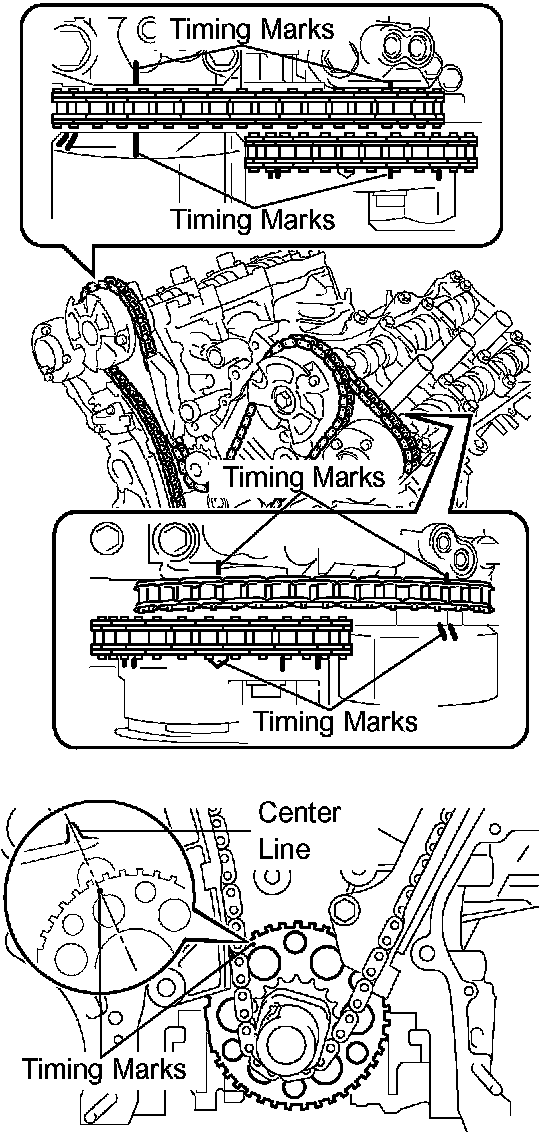 Timing Marks

Timing Marks

Timing Marks

Timing Marks

Center Line

Timing Marks