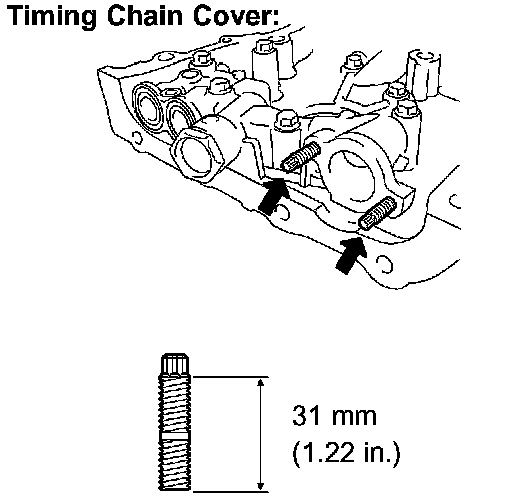 Timing Chain Cover:

31 mm
(1.22 in.)