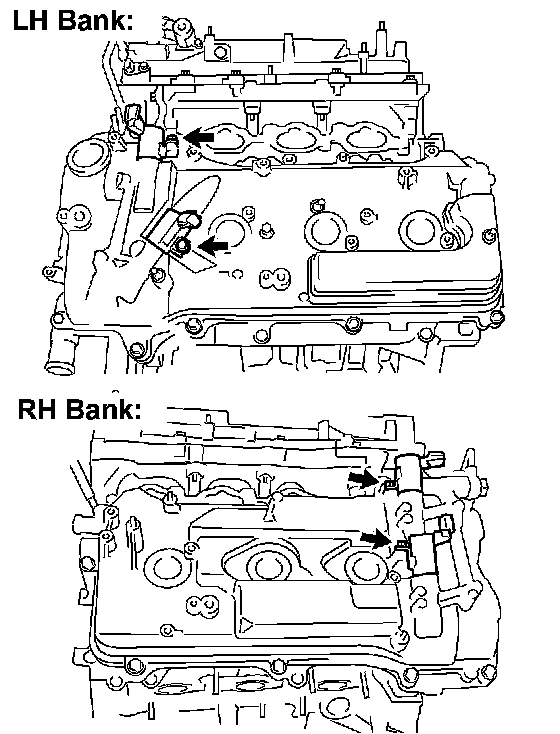 LH Bank:

RH Bank: