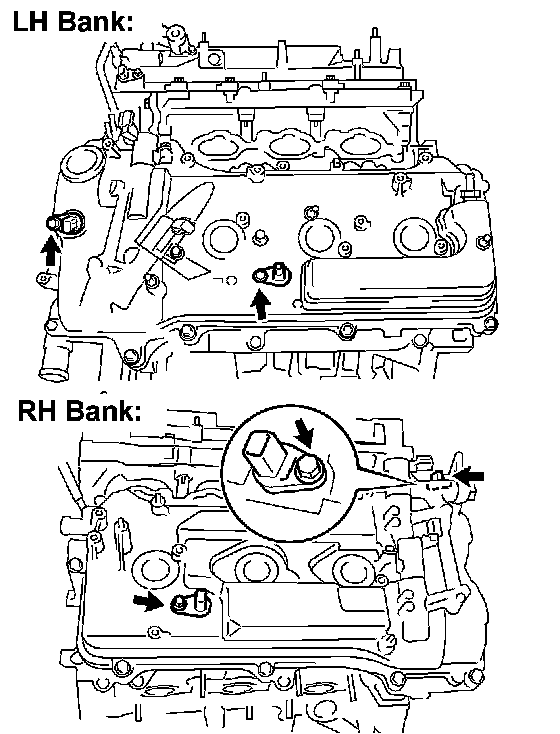 LH Bank:

RH Bank: