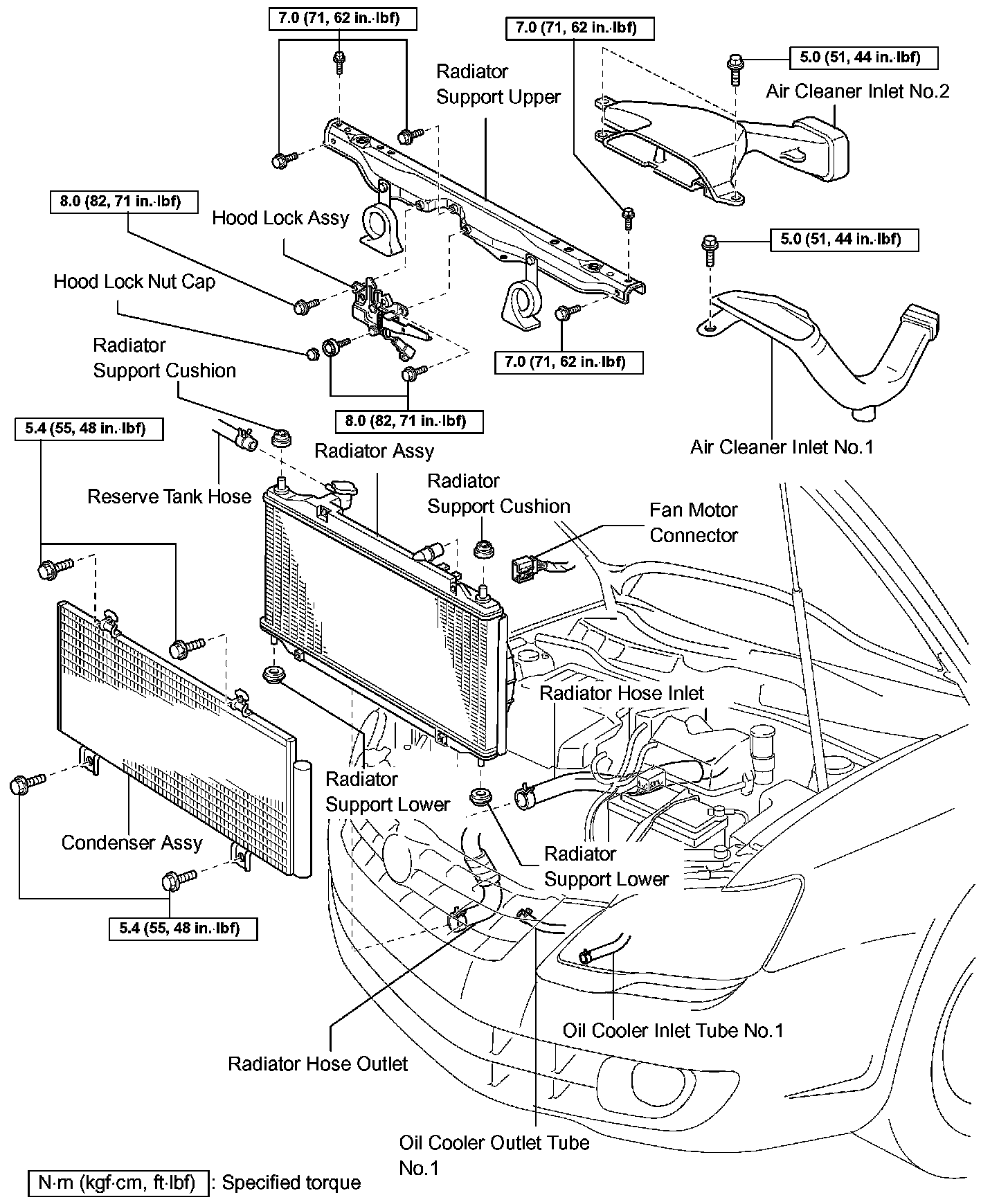 7.0 (71, 62 in.·lbf)

7.0 (71, 62 in.·lbf)

5.0 (51, 44 in.·lbf)

Radiator Support Upper

Air Cleaner Inlet No.2

8.0 (82, 71 in.·lbf)

Hood Lock Assy

5.0 (51, 44 in.·lbf)

Hood Lock Nut Cap

Radiator Support Cushion

7.0 (71, 62 in.·lbf)

8.0 (82, 71 in.·lbf)

5.4 (55, 48 in.·lbf)

Radiator Assy

Air Cleaner Inlet No.1

Reserve Tank Hose

Radiator Support Cushion

Fan Motor Connector

Radiator Hose Inlet

Radiator Support Lower

Condenser Assy

Radiator Support Lower

5.4 (55, 48 in.·lbf)

Oil Cooler Inlet Tube No.1

Radiator Hose Outlet

Oil Cooler Outlet Tube No.1

N·m (kgf·cm, ft·lbf) : Specified torque